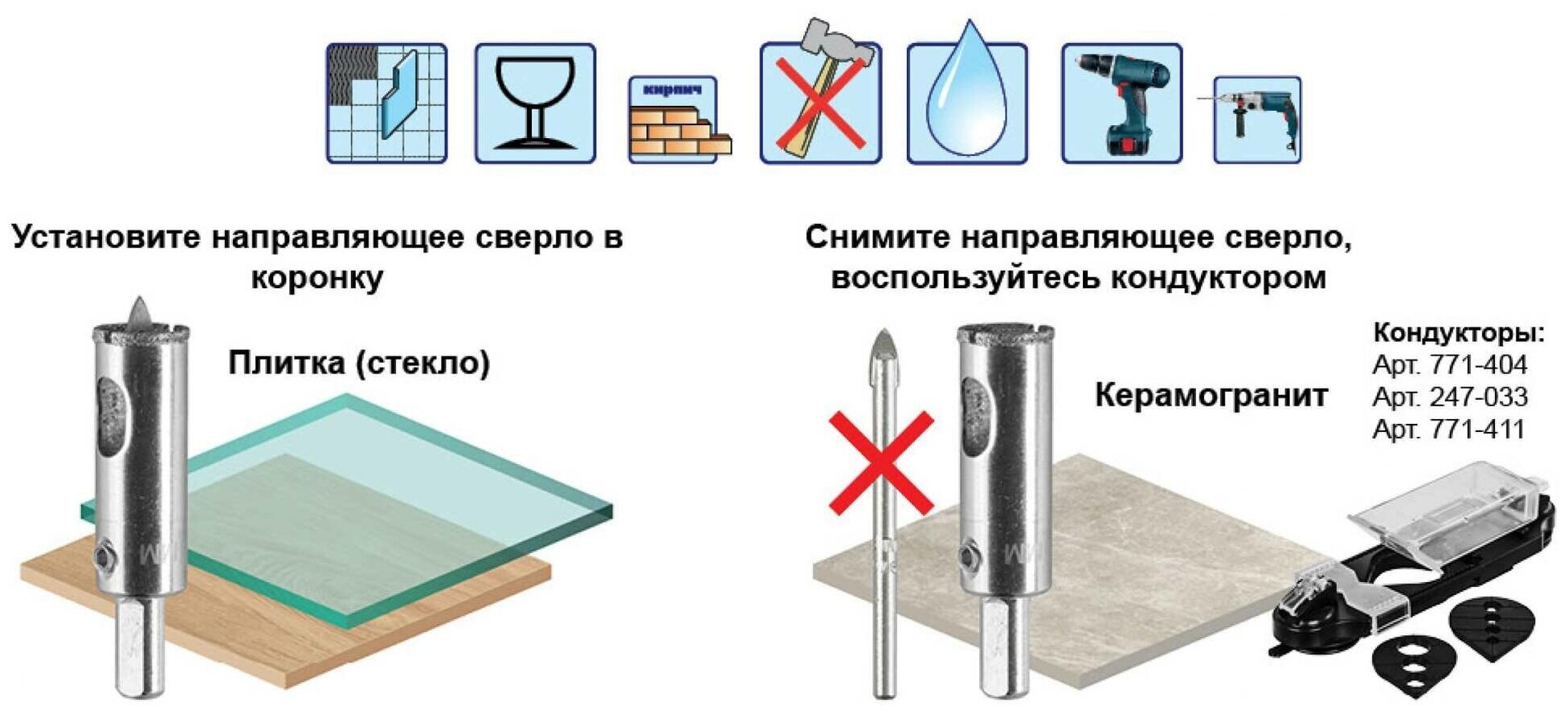 кирпич

Установите направляющее сверло в коронку

Плитка (стекло)

Снимите направляющее сверло, воспользуйтесь кондуктором

Керамогранит

Кондукторы:
Арт. 771-404
Арт. 247-033
Арт. 771-411