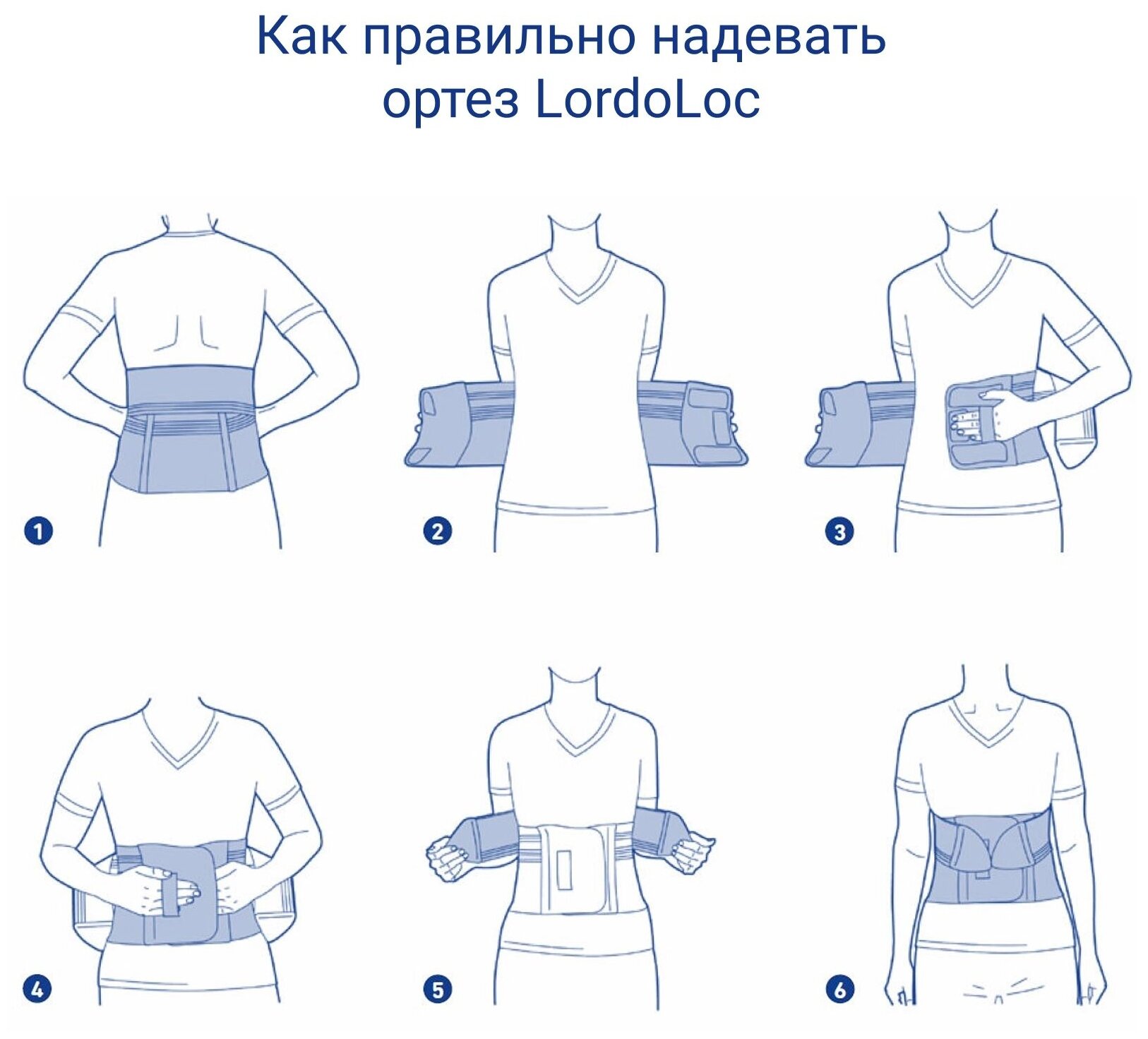 Как правильно надевать ортез LordoLoc

1

2

3

4

5

6