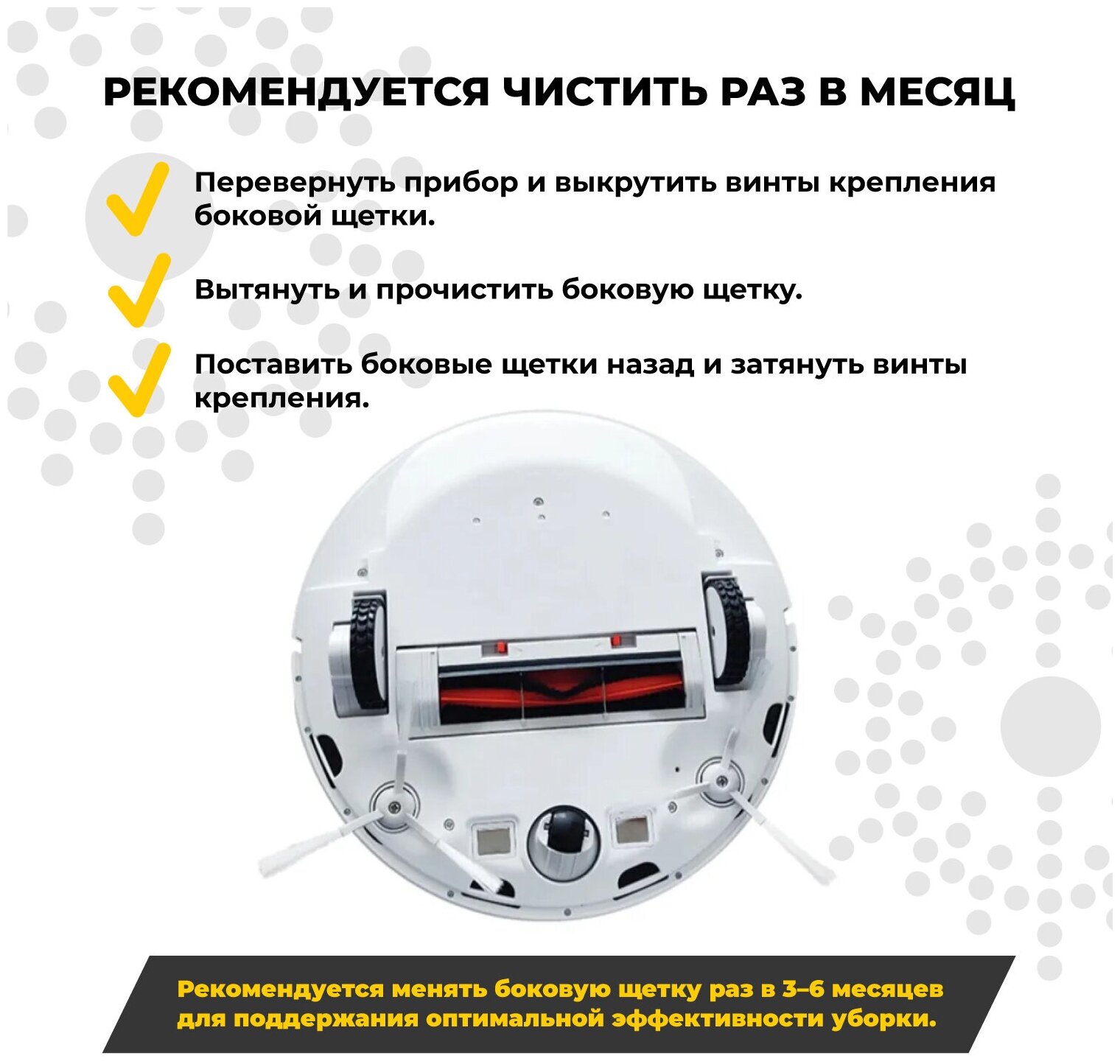 РЕКОМЕНДУЕТСЯ ЧИСТИТЬ РАЗ В МЕСЯЦ

Перевернуть прибор и выкрутить винты крепления боковой щетки.

Вытянуть и прочистить боковую щетку.

Поставить боковые щетки назад и затянуть винты крепления.

Рекомендуется менять боковую щетку раз в 3–6 месяцев для поддержания оптимальной эффективности уборки.