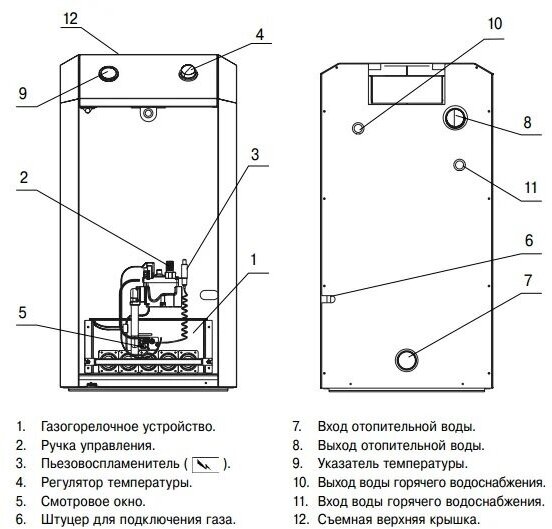 12
4
9
3
2
1
5
10
8
11
6
7

1. Газогорелочное устройство.
2. Ручка управления.
3. Пьезовоспламенитель ( ).
4. Регулятор температуры.
5. Смотровое окно.
6. Штуцер для подключения газа.

7. Вход отопительной воды.
8. Выход отопительной воды.
9. Указатель температуры.
10. Выход воды горячего водоснабжения.
11. Вход воды горячего водоснабжения.
12. Съемная верхняя крышка.