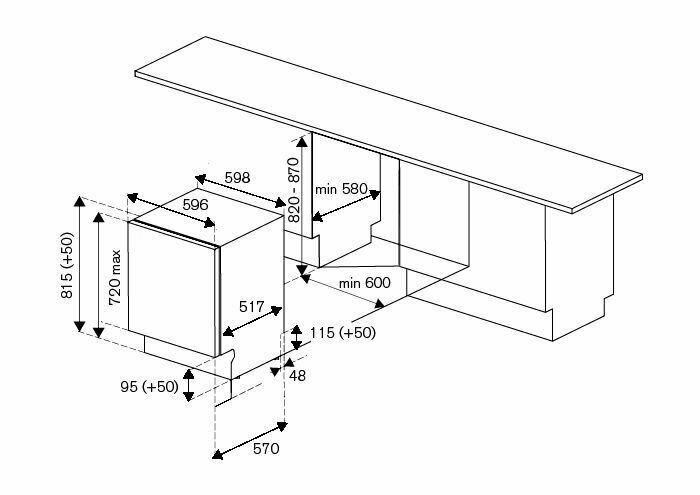 598
596
820 - 870
min 580
815 (+50)
720 max
min 600
517
115 (+50)
48
95 (+50)
570