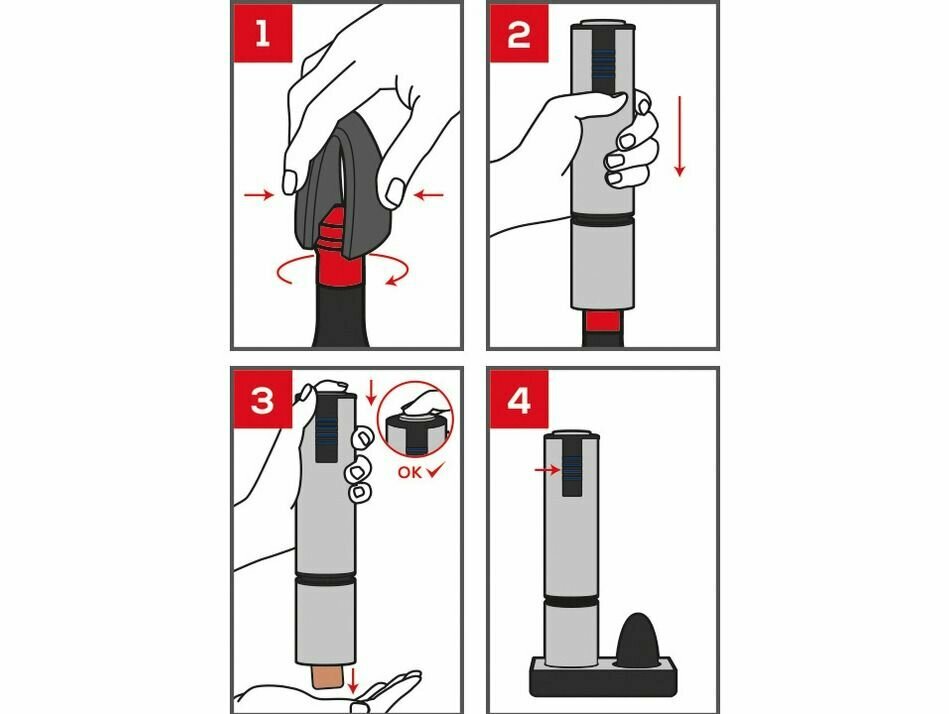 1

2

3

OK ✓

4