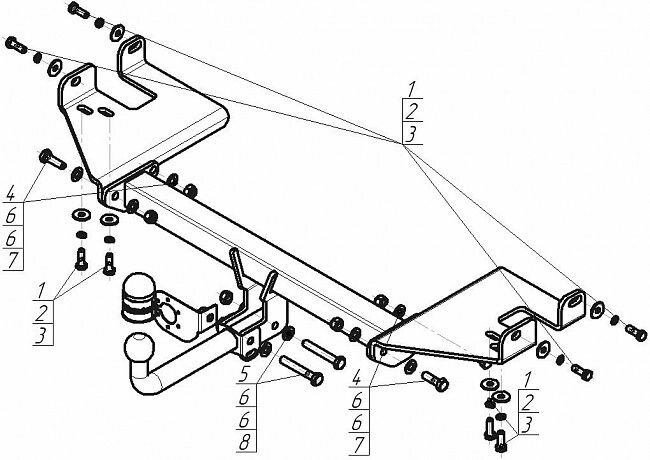 1
2
3

4
6
6
7

1
2
3

5
6
6
8

4
6
6
7

1
2
3