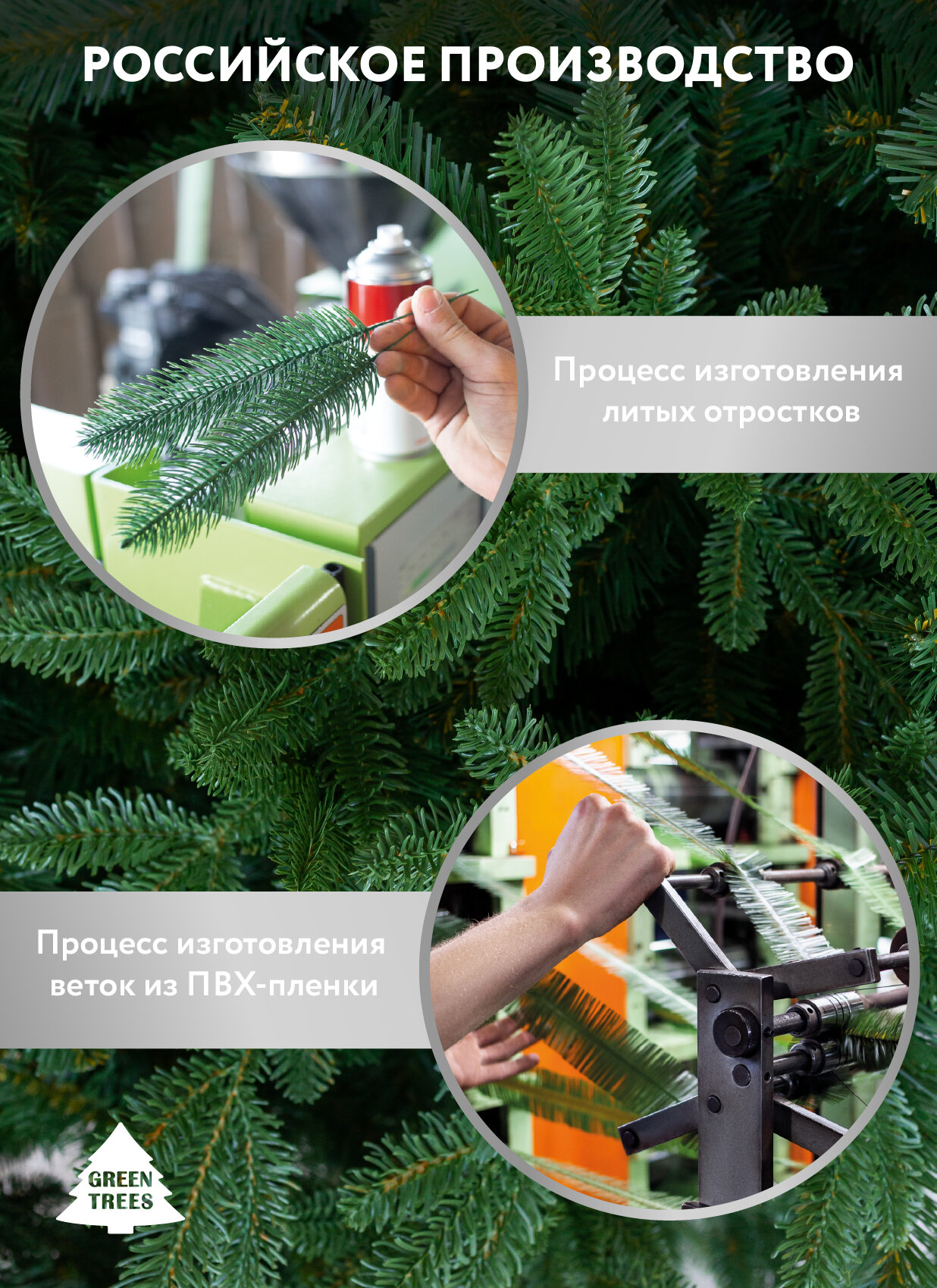 РОССИЙСКОЕ ПРОИЗВОДСТВО

Процесс изготовления литых отростков

Процесс изготовления веток из ПВХ-пленки

GREEN TREES