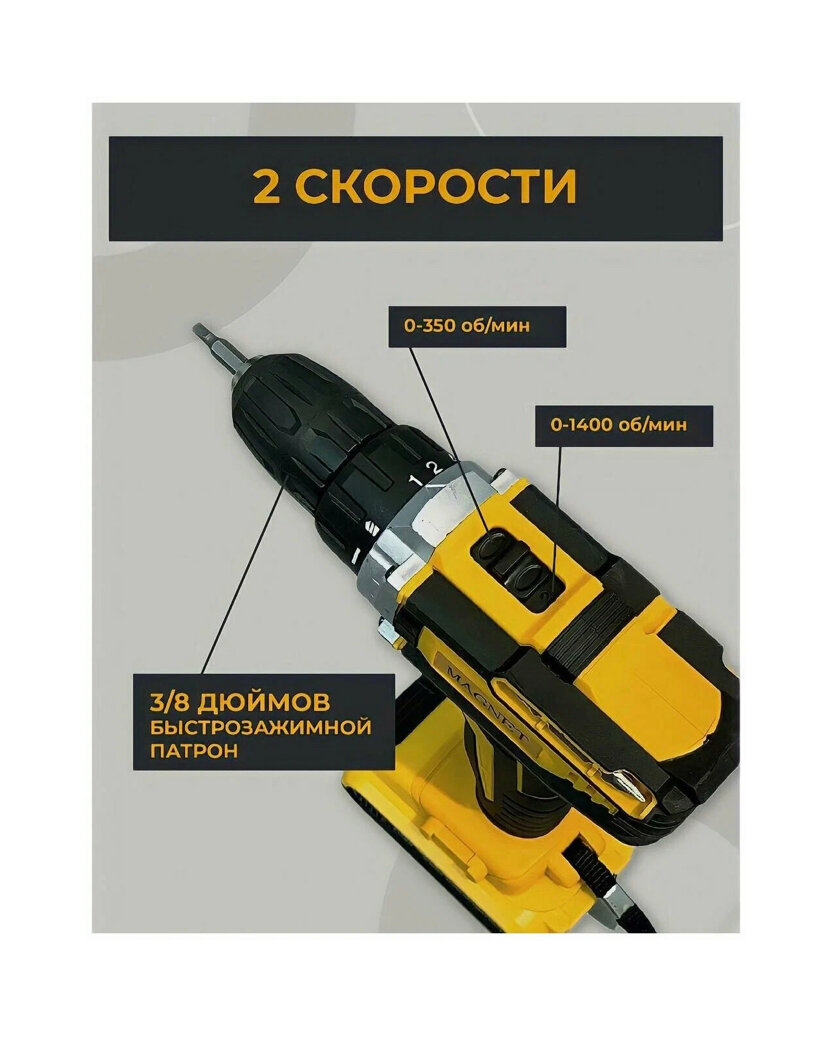 2 СКОРОСТИ

0-350 об/мин

0-1400 об/мин

1 2

MAGNET

3/8 ДЮЙМОВ
БЫСТРОЗАЖИМНОЙ
ПАТРОН