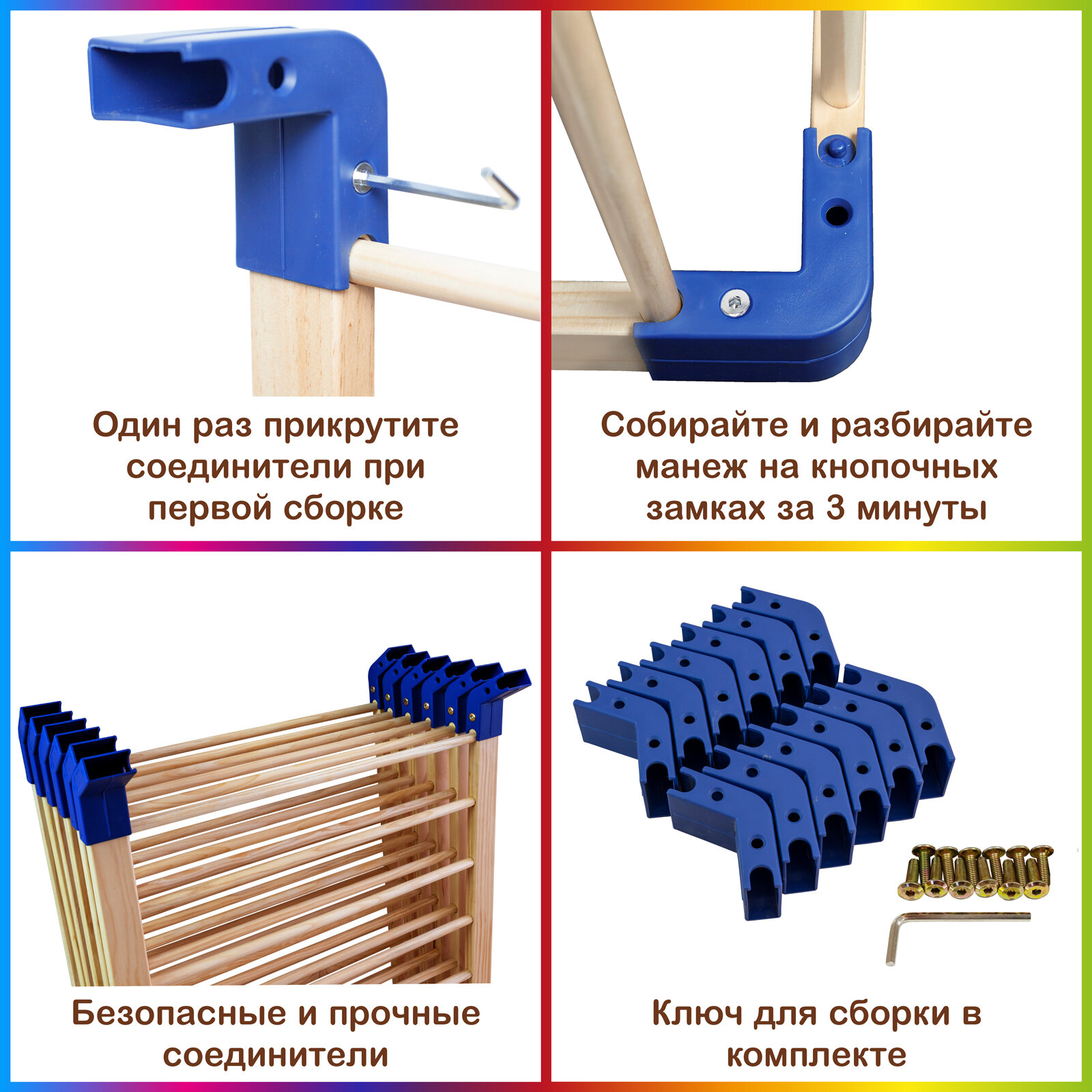 Один раз прикрутите соединители при первой сборке

Собирайте и разбирайте манеж на кнопочных замках за 3 минуты

Безопасные и прочные соединители

Ключ для сборки в комплекте