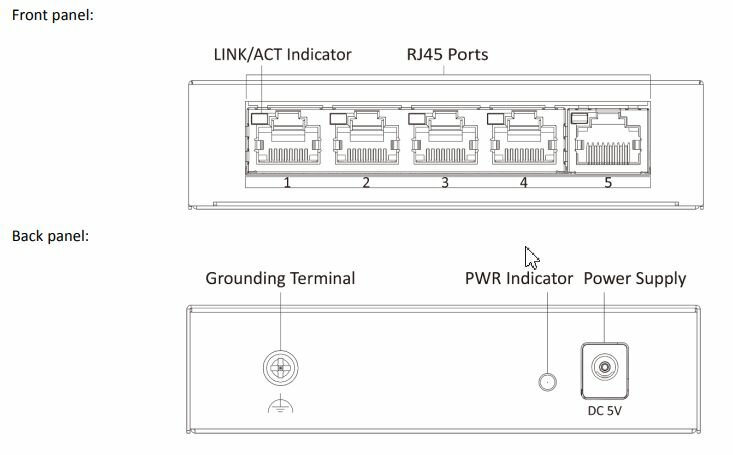 Front panel:

LINK/ACT Indicator

RJ45 Ports

1

2

3

4

5

Back panel:

Grounding Terminal

PWR Indicator

Power Supply

DC 5V