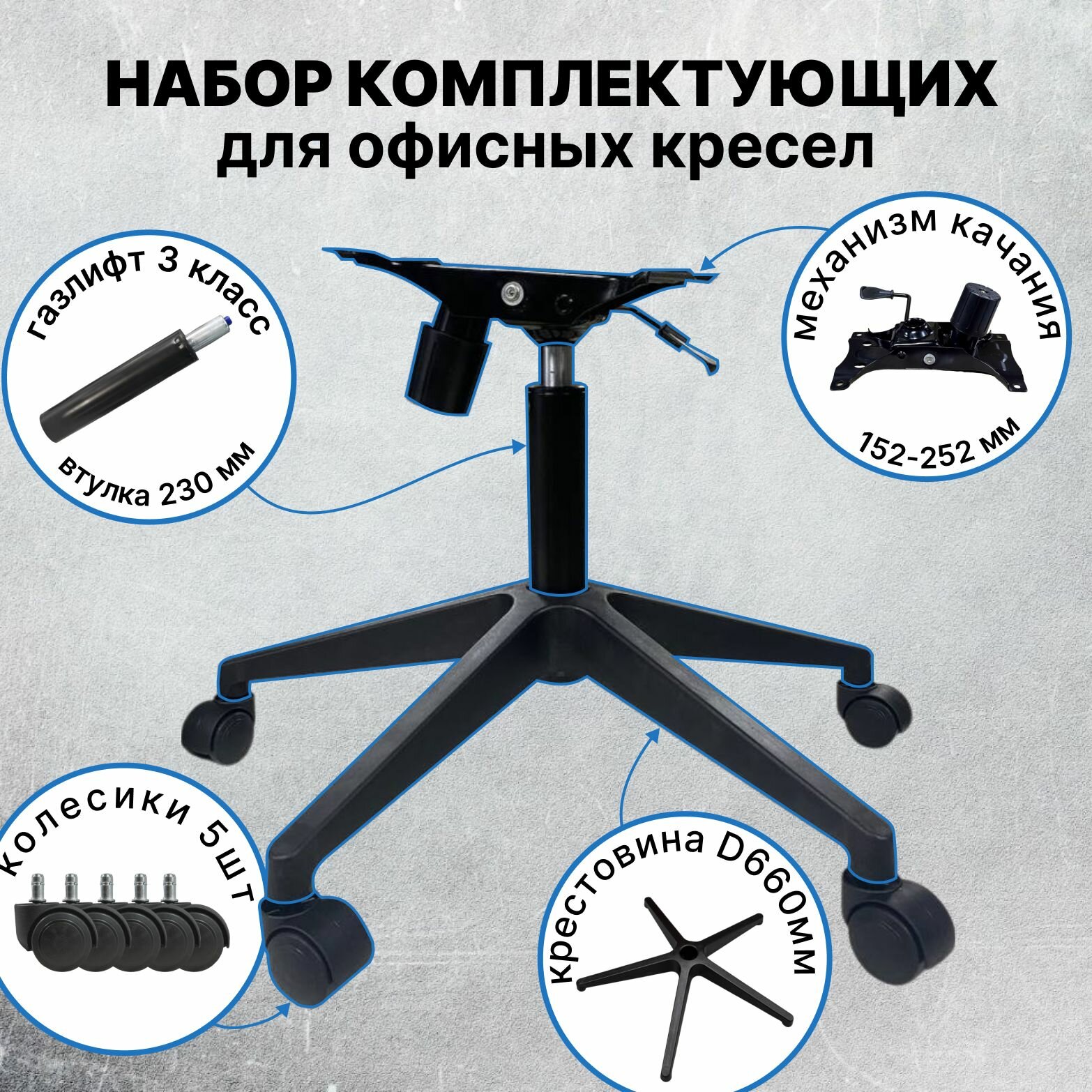 НАБОР КОМПЛЕКТУЮЩИХ
для офисных кресел

газлифт 3 класс
втулка 230 мм

механизм качания
152-252 мм

колесики 5шт

Крестовина D660мм