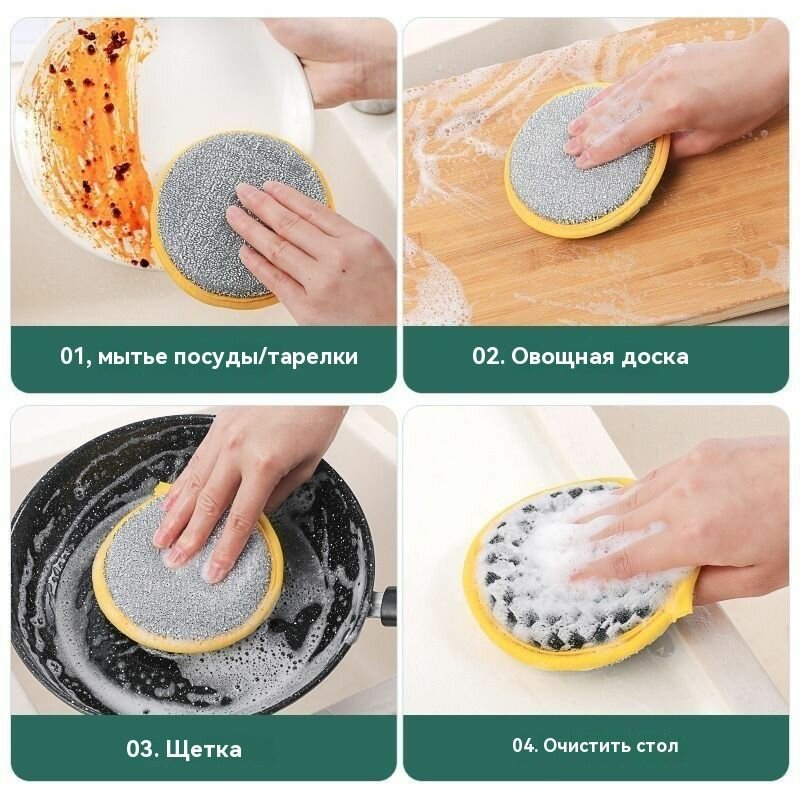 01, мытье посуды/тарелки

02. Овощная доска

03. Щетка

04. Очистить стол