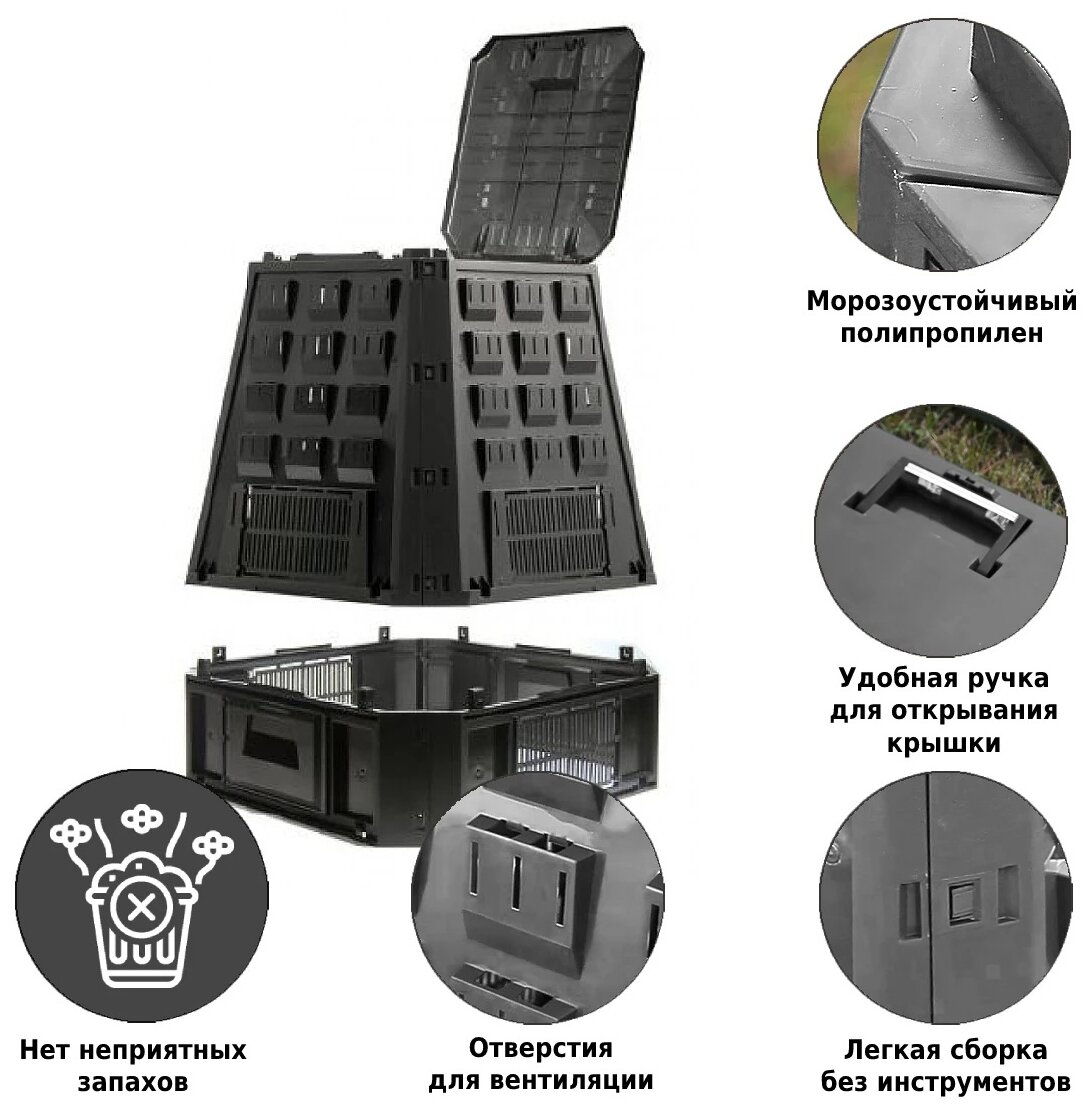 Морозоустойчивый полипропилен

Удобная ручка для открывания крышки

Нет неприятных запахов

Отверстия для вентиляции

Легкая сборка без инструментов