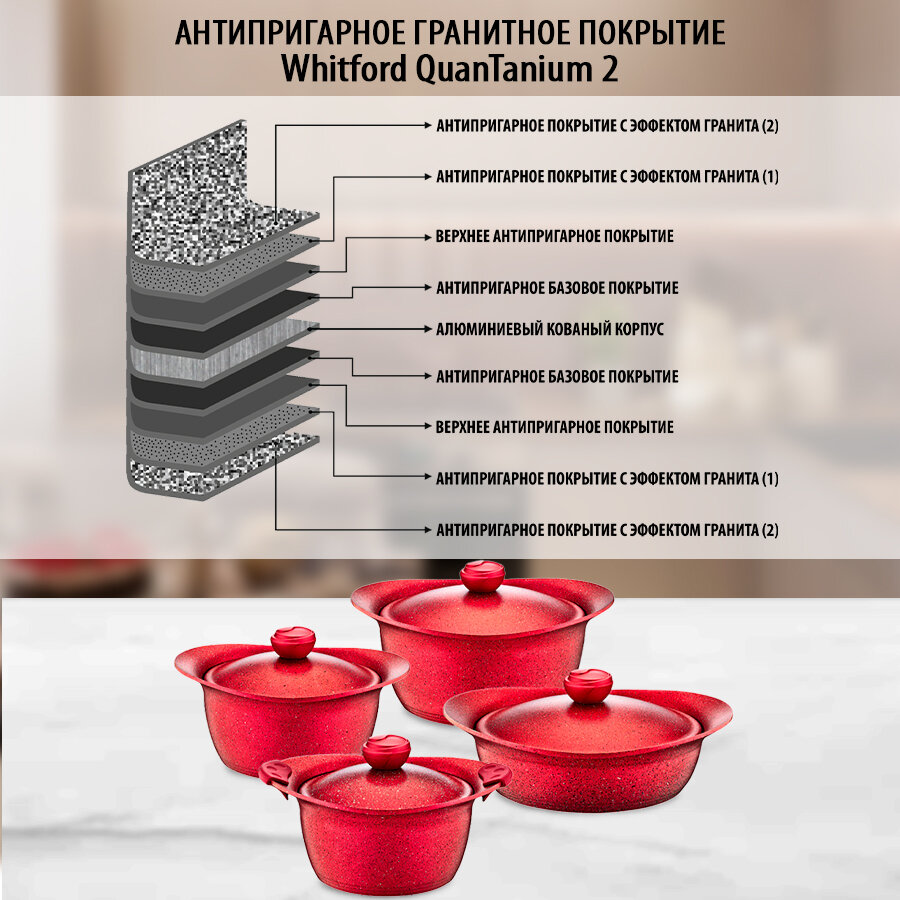 АНТИПРИГАРНОЕ ГРАНИТНОЕ ПОКРЫТИЕ
Whitford QuanTanium 2

АНТИПРИГАРНОЕ ПОКРЫТИЕ С ЭФФЕКТОМ ГРАНИТА (2)

АНТИПРИГАРНОЕ ПОКРЫТИЕ С ЭФФЕКТОМ ГРАНИТА (1)

ВЕРХНЕЕ АНТИПРИГАРНОЕ ПОКРЫТИЕ

АНТИПРИГАРНОЕ БАЗОВОЕ ПОКРЫТИЕ

АЛЮМИНИЕВЫЙ КОВАНЫЙ КОРПУС

АНТИПРИГАРНОЕ БАЗОВОЕ ПОКРЫТИЕ

ВЕРХНЕЕ АНТИПРИГАРНОЕ ПОКРЫТИЕ

АНТИПРИГАРНОЕ ПОКРЫТИЕ С ЭФФЕКТОМ ГРАНИТА (1)

АНТИПРИГАРНОЕ ПОКРЫТИЕ С ЭФФЕКТОМ ГРАНИТА (2)