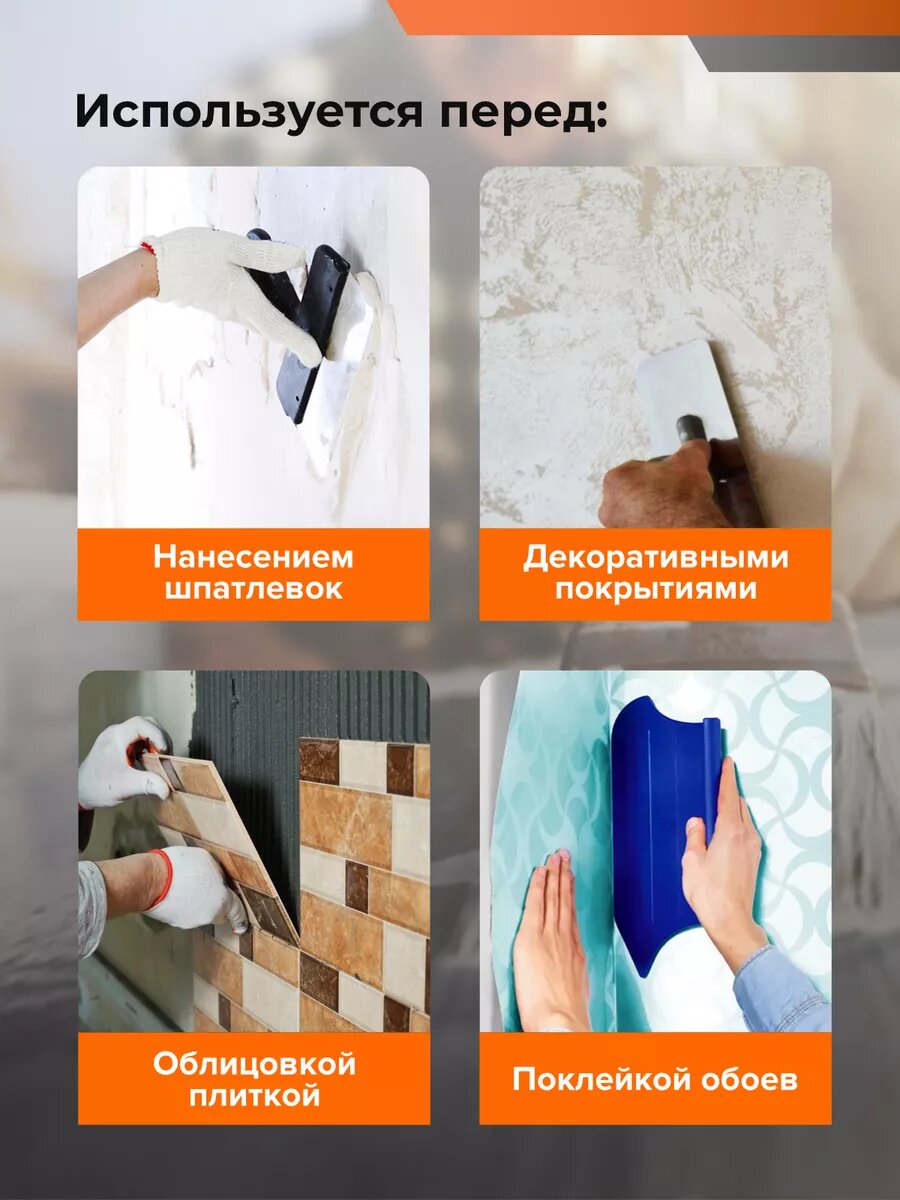 Используется перед:

Нанесением шпатлевок

Декоративными покрытиями

Облицовкой плиткой

Поклейкой обоев