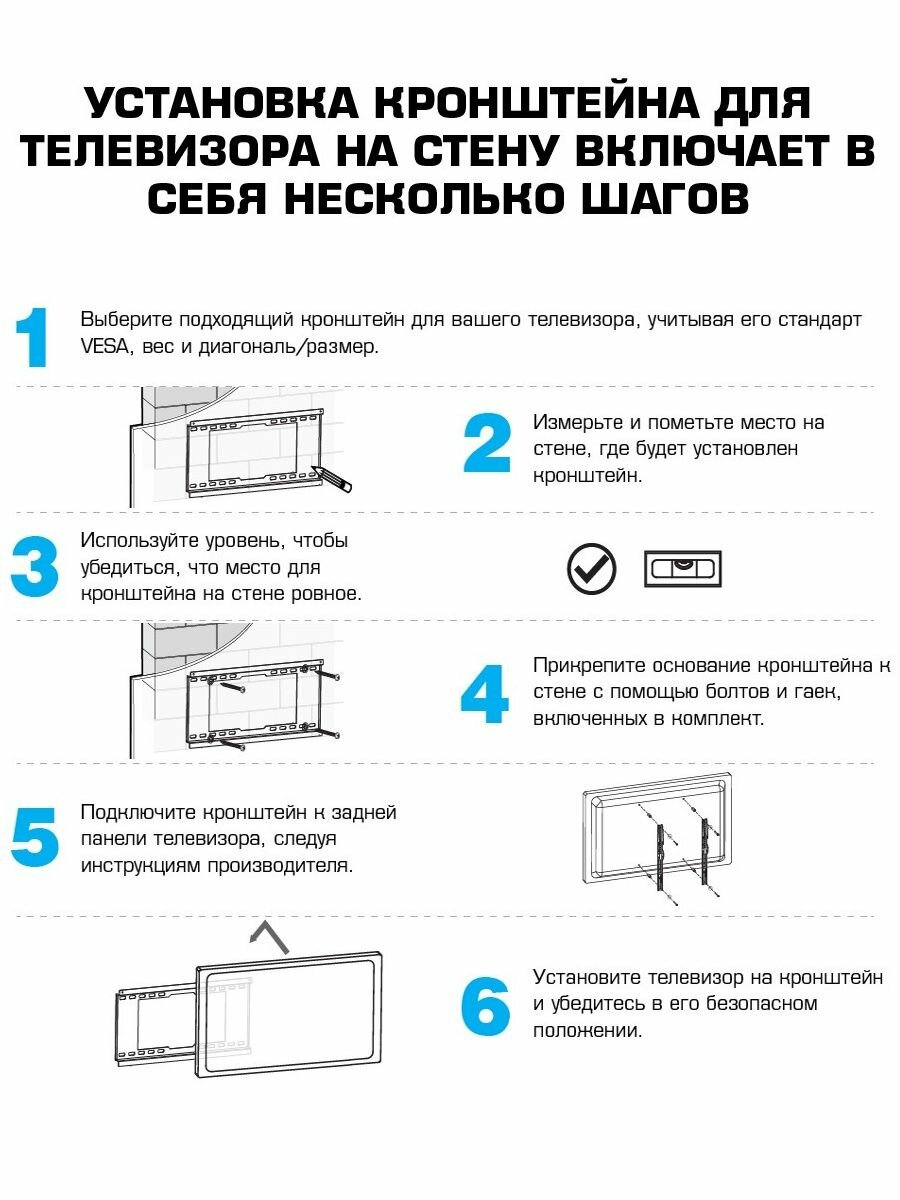 УСТАНОВКА КРОНШТЕЙНА ДЛЯ ТЕЛЕВИЗОРА НА СТЕНУ ВКЛЮЧАЕТ В СЕБЯ НЕСКОЛЬКО ШАГОВ

1
Выберите подходящий кронштейн для вашего телевизора, учитывая его стандарт VESA, вес и диагональ/размер.

2
Измерьте и пометьте место на стене, где будет установлен кронштейн.

3
Используйте уровень, чтобы убедиться, что место для кронштейна на стене ровное.

4
Прикрепите основание кронштейна к стене с помощью болтов и гаек, включенных в комплект.

5
Подключите кронштейн к задней панели телевизора, следуя инструкциям производителя.

6
Установите телевизор на кронштейн и убедитесь в его безопасном положении.