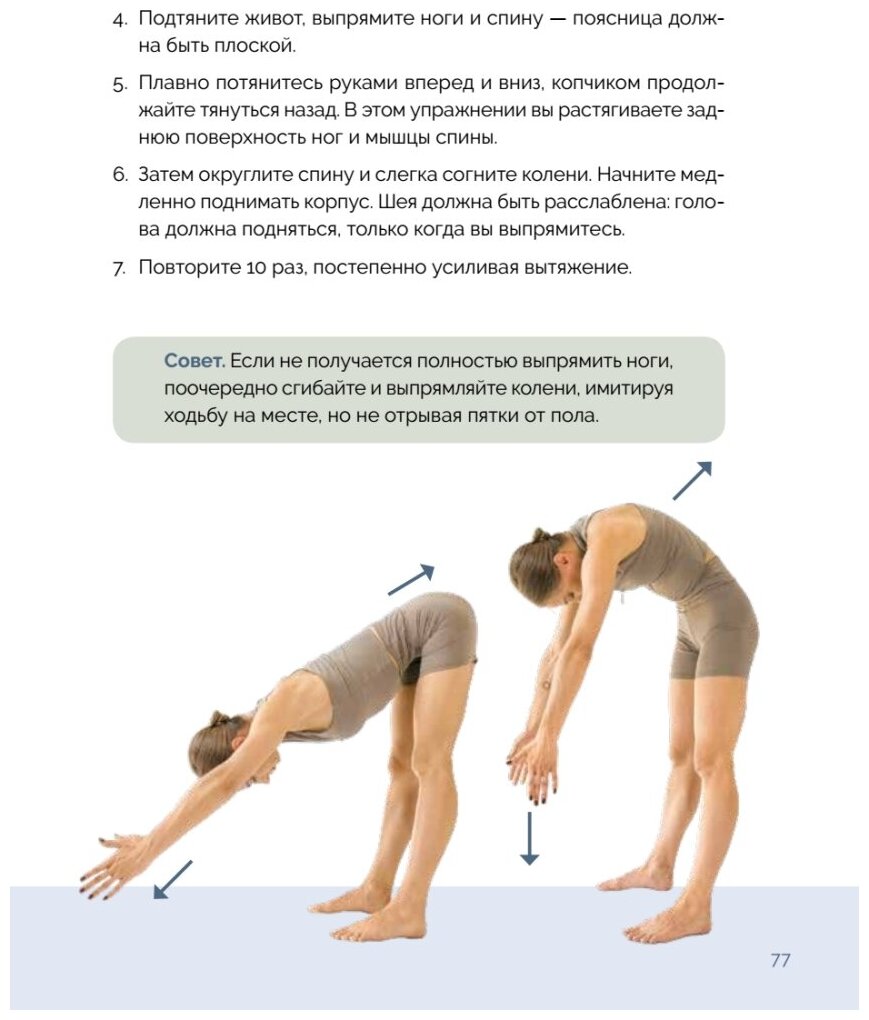 4. Подтяните живот, выпрямите ноги и спину — поясница должна быть плоской.

5. Плавно потянитесь руками вперед и вниз, копчиком продолжайте тянуться назад. В этом упражнении вы растягиваете заднюю поверхность ног и мышцы спины.

6. Затем округлите спину и слегка согните колени. Начните медленно поднимать корпус. Шея должна быть расслаблена: голова должна подняться, только когда вы выпрямитесь.

7. Повторите 10 раз, постепенно усиливая вытяжение.

Совет. Если не получается полностью выпрямить ноги, поочередно сгибайте и выпрямляйте колени, имитируя ходьбу на месте, но не отрывая пятки от пола.

77