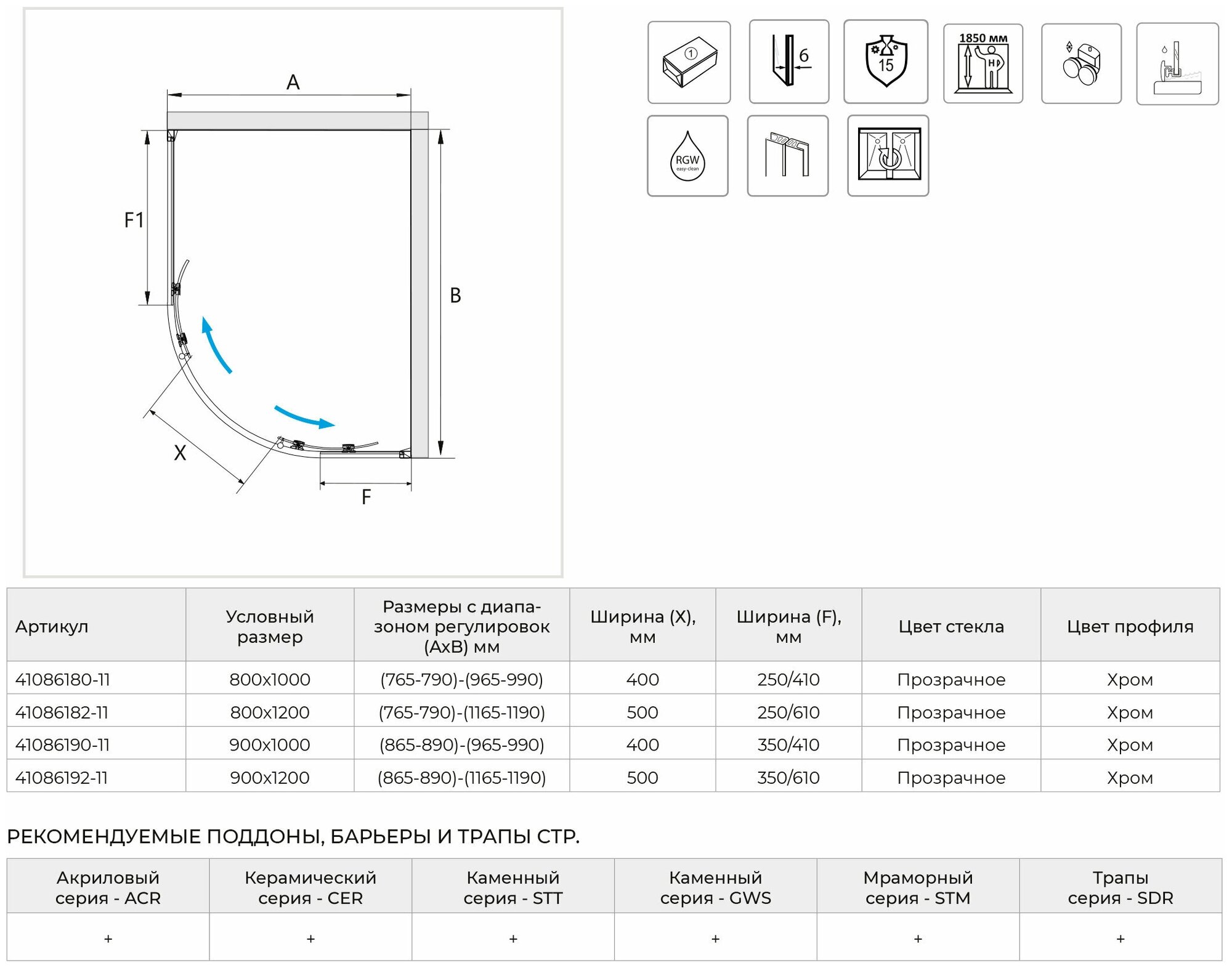 A

F1

B

X

F

1

6

15

1850 мм

H

RGW
easy-clean

| Артикул | Условный размер | Размеры с диапазоном регулировок (AxB) мм | Ширина (X), мм | Ширина (F), мм | Цвет стекла | Цвет профиля |
|---|---|---|---|---|---|---|
| 41086180-11 | 800x1000 | (765-790)-(965-990) | 400 | 250/410 | Прозрачное | Хром |
| 41086182-11 | 800x1200 | (765-790)-(1165-1190) | 500 | 250/610 | Прозрачное | Хром |
| 41086190-11 | 900x1000 | (865-890)-(965-990) | 400 | 350/410 | Прозрачное | Хром |
| 41086192-11 | 900x1200 | (865-890)-(1165-1190) | 500 | 350/610 | Прозрачное | Хром |

РЕКОМЕНДУЕМЫЕ ПОДДОНЫ, БАРЬЕРЫ И ТРАПЫ СТР.

| Акриловый серия - ACR | Керамический серия - CER | Каменный серия - STT | Каменный серия - GWS | Мраморный серия - STM | Трапы серия - SDR |
|---|---|---|---|---|---|
| + | + | + | + | + | + |