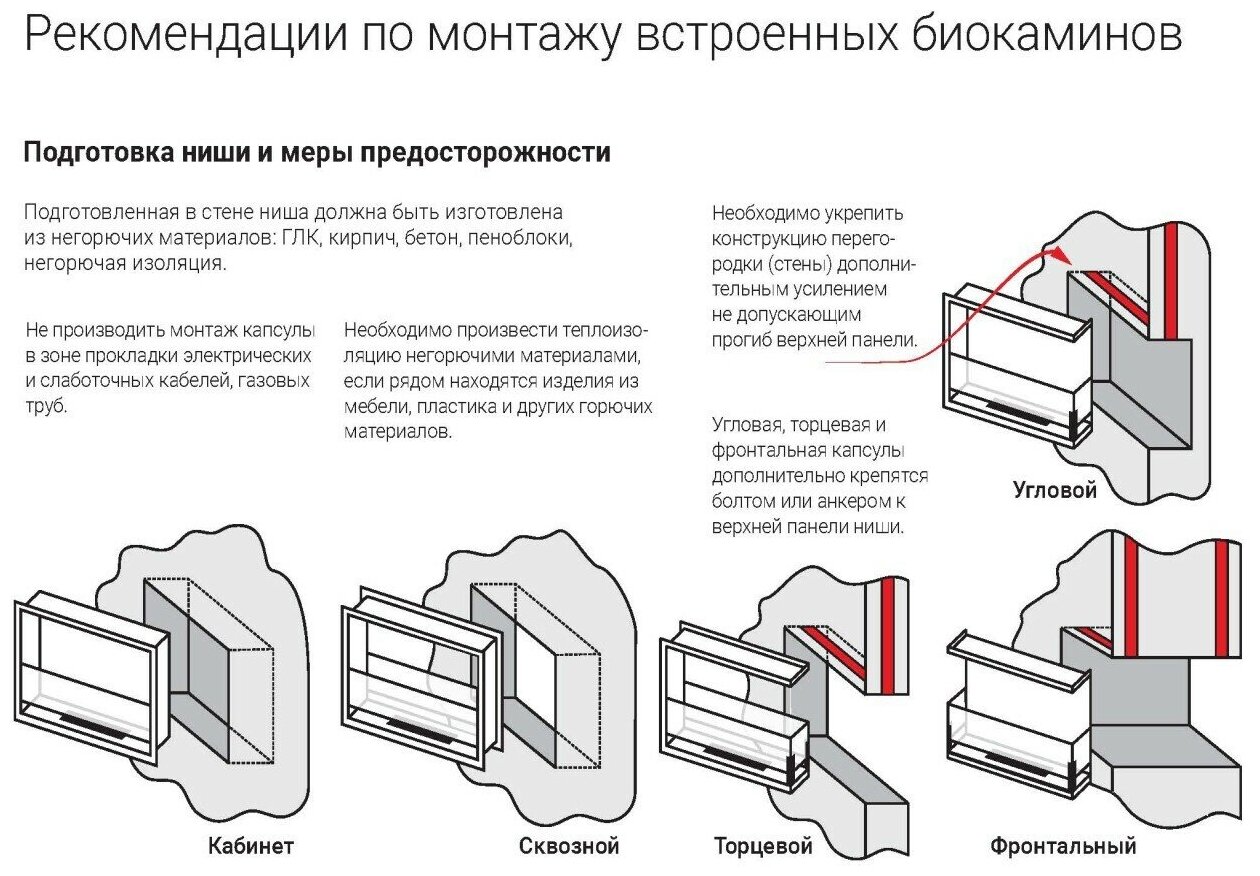 Рекомендации по монтажу встроенных биокаминов

Подготовка ниши и меры предосторожности

Подготовленная в стене ниша должна быть изготовлена из негорючих материалов: ГЛК, кирпич, бетон, пеноблоки, негорючая изоляция.

Не производить монтаж капсулы в зоне прокладки электрических и слаботочных кабелей, газовых труб.

Необходимо произвести теплоизоляцию негорючими материалами, если рядом находятся изделия из мебели, пластика и других горючих материалов.

Необходимо укрепить конструкцию перегородки (стены) дополнительным усилением не допускающим прогиб верхней панели.

Угловая, торцевая и фронтальная капсулы дополнительно крепятся болтом или анкером к верхней панели ниши.

Угловой

Кабинет

Сквозной

Торцевой

Фронтальный