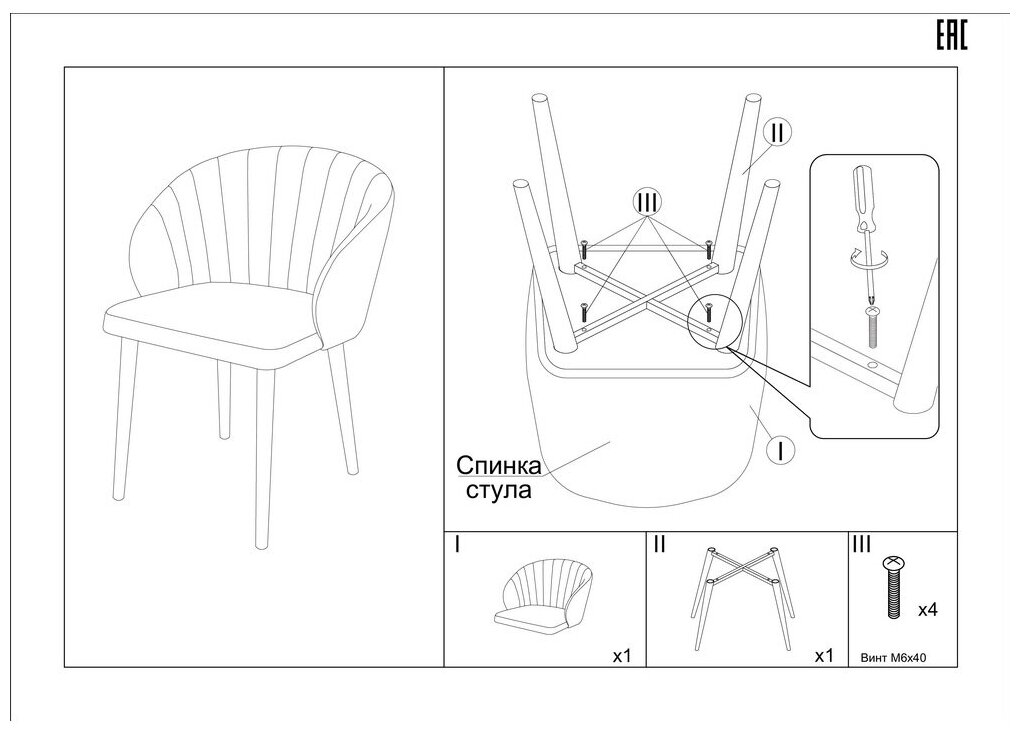 EAC

II

III

I

Спинка стула

I

x1

II

x1

III

x4

Винт М6х40