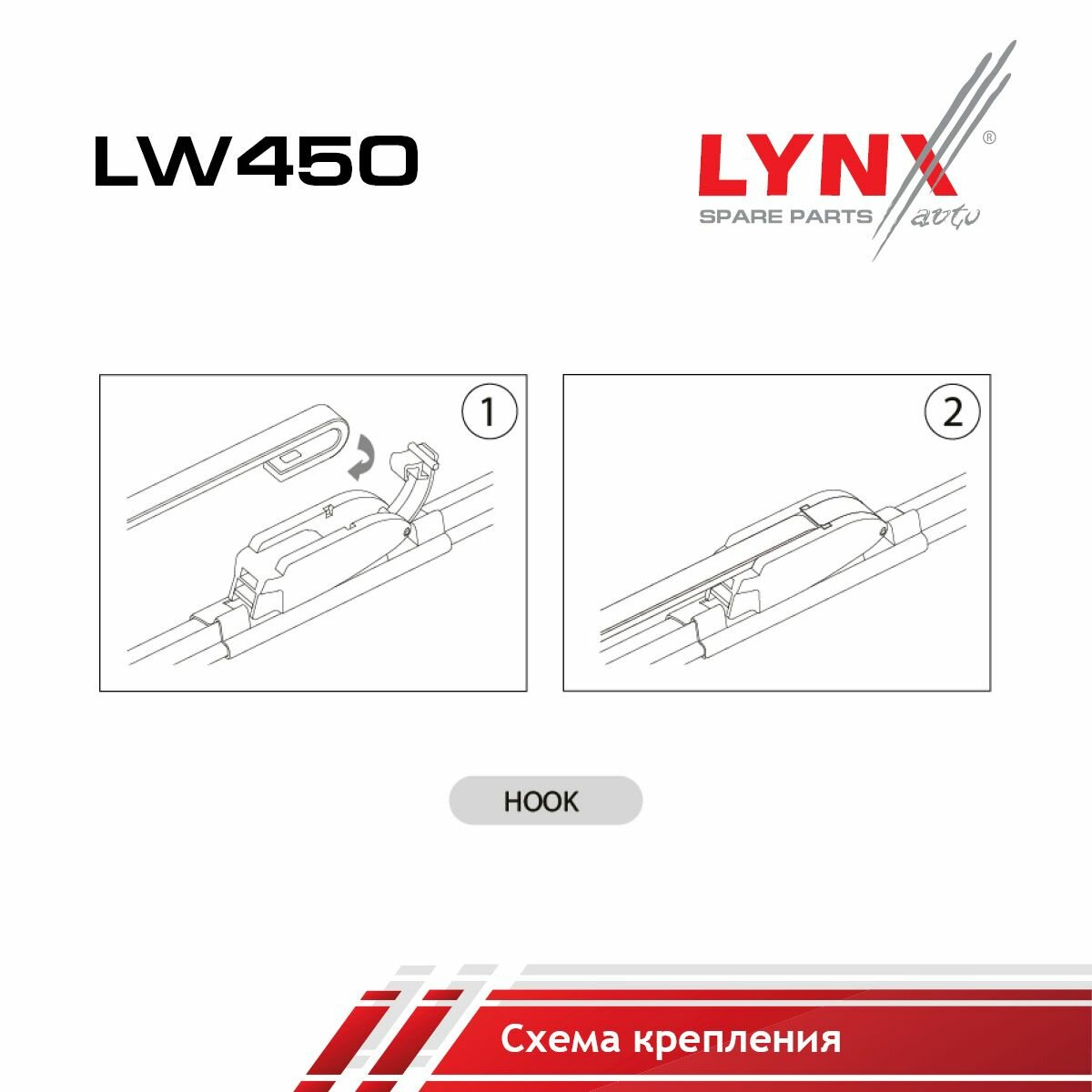 LW450

LYNX®
SPARE PARTS auto

1

2

HOOK

Схема крепления