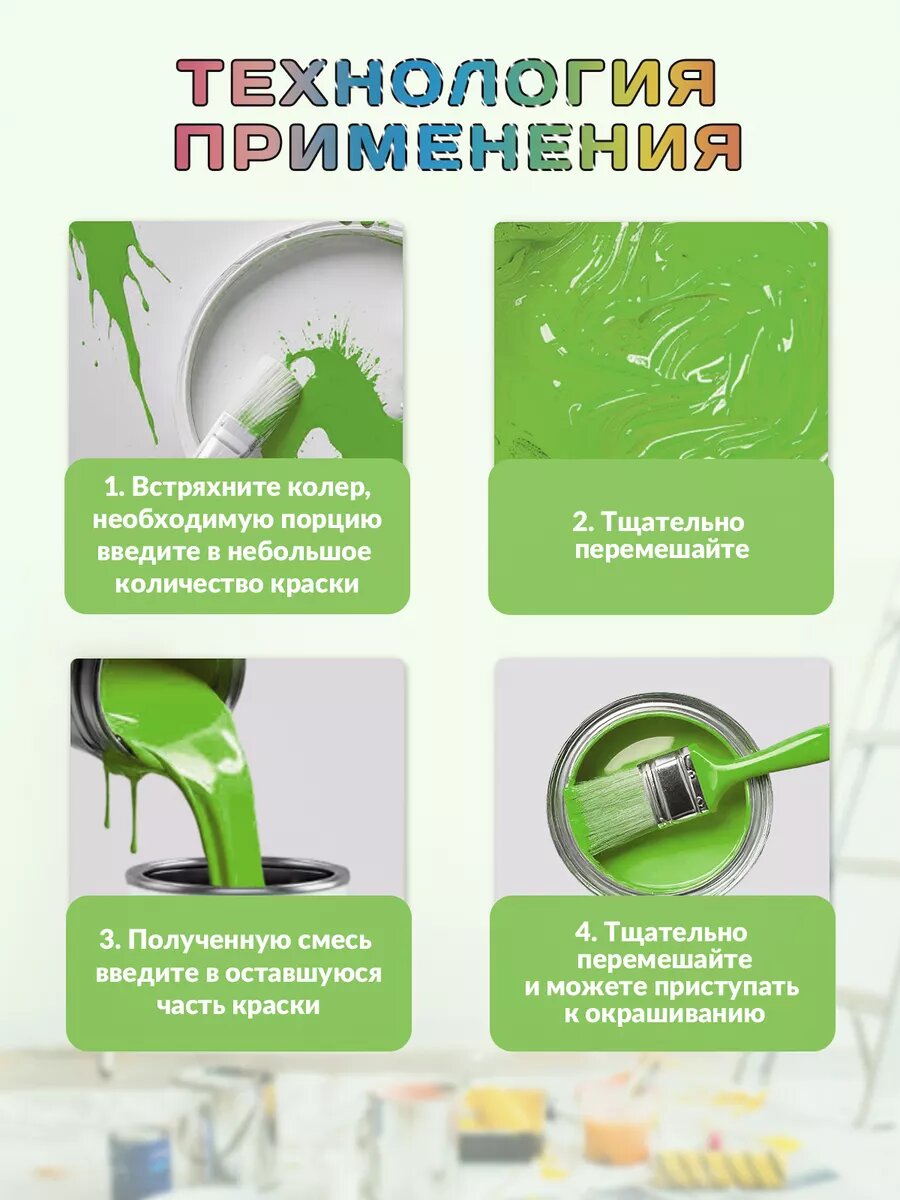 ТЕХНОЛОГИЯ ПРИМЕНЕНИЯ

1. Встряхните колер, необходимую порцию введите в небольшое количество краски

2. Тщательно перемешайте

3. Полученную смесь введите в оставшуюся часть краски

4. Тщательно перемешайте и можете приступать к окрашиванию