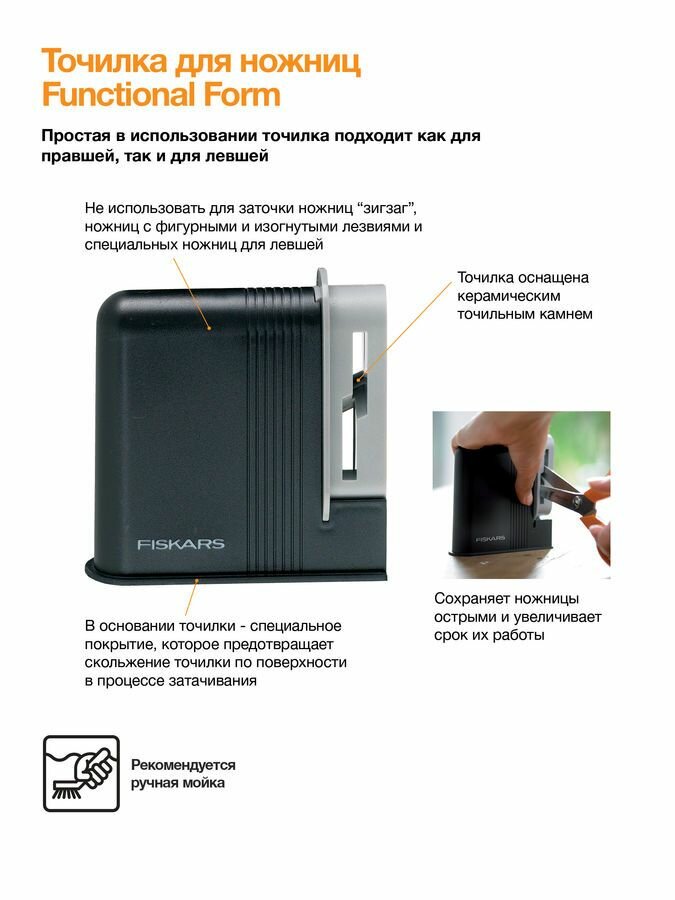 Точилка для ножниц
Functional Form

Простая в использовании точилка подходит как для правшей, так и для левшей

Не использовать для заточки ножниц “зигзаг”, ножниц с фигурными и изогнутыми лезвиями и специальных ножниц для левшей

Точилка оснащена керамическим точильным камнем

FISKARS

FISKARS

Сохраняет ножницы острыми и увеличивает срок их работы

В основании точилки - специальное покрытие, которое предотвращает скольжение точилки по поверхности в процессе затачивания

Рекомендуется ручная мойка