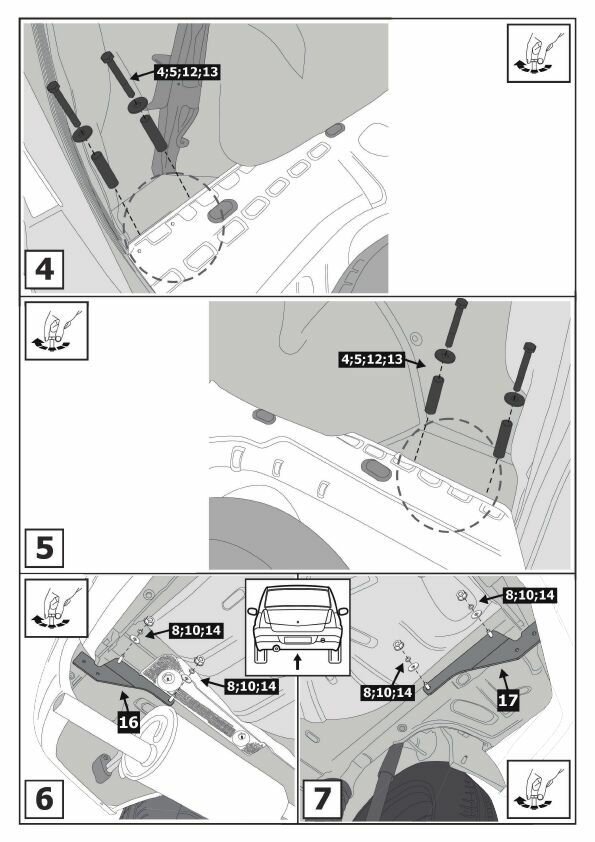 4;5;12;13

4

4;5;12;13

5

8;10;14

8;10;14

16

6

8;10;14

8;10;14

17

7