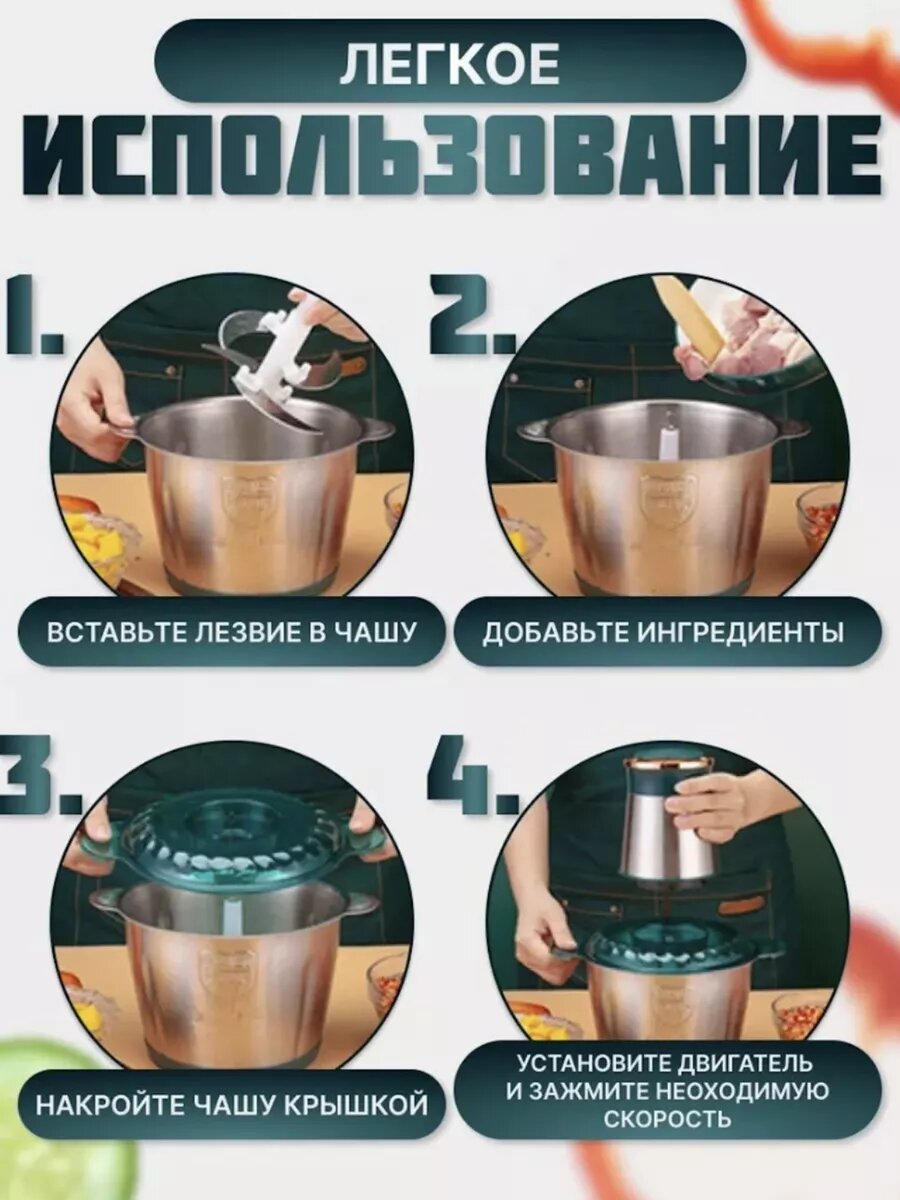 ЛЕГКОЕ
ИСПОЛЬЗОВАНИЕ

1.
ВСТАВЬТЕ ЛЕЗВИЕ В ЧАШУ

2.
ДОБАВЬТЕ ИНГРЕДИЕНТЫ

3.
НАКРОЙТЕ ЧАШУ КРЫШКОЙ

4.
УСТАНОВИТЕ ДВИГАТЕЛЬ И ЗАЖМИТЕ НЕОХОДИМУЮ СКОРОСТЬ