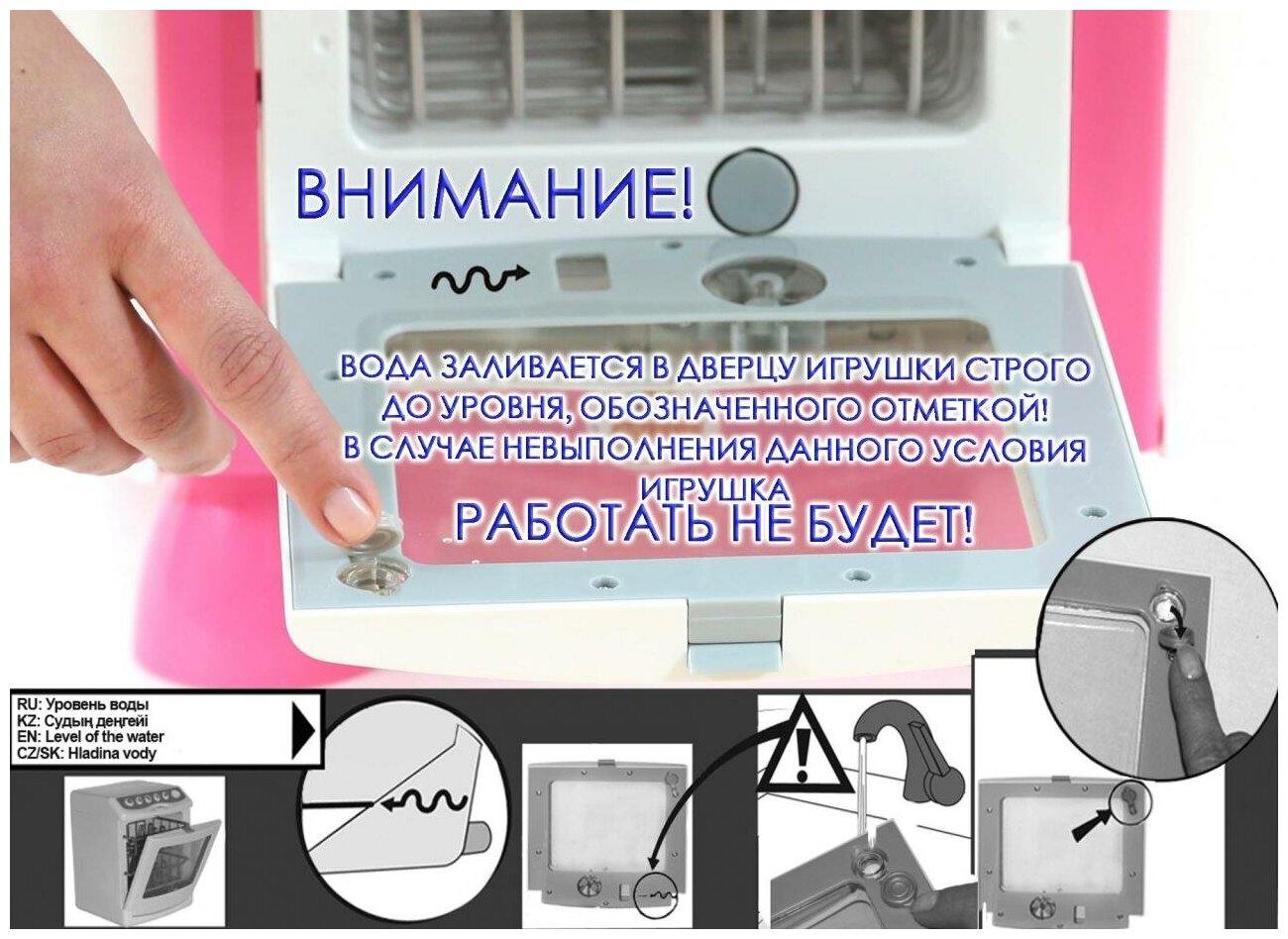 ВНИМАНИЕ!

ВОДА ЗАЛИВАЕТСЯ В ДВЕРЦУ ИГРУШКИ СТРОГО ДО УРОВНЯ, ОБОЗНАЧЕННОГО ОТМЕТКОЙ! В СЛУЧАЕ НЕВЫПОЛНЕНИЯ ДАННОГО УСЛОВИЯ ИГРУШКА РАБОТАТЬ НЕ БУДЕТ!

RU: Уровень воды
KZ: Судың деңгейі
EN: Level of the water
CZ/SK: Hladina vody