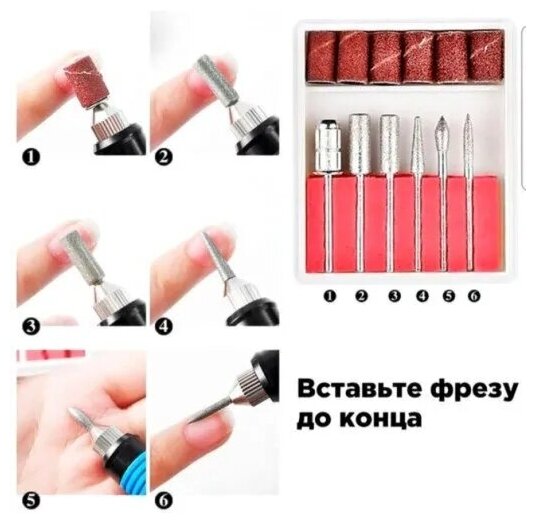 1

2

3

4

5

6

1 2 3 4 5 6

Вставьте фрезу до конца