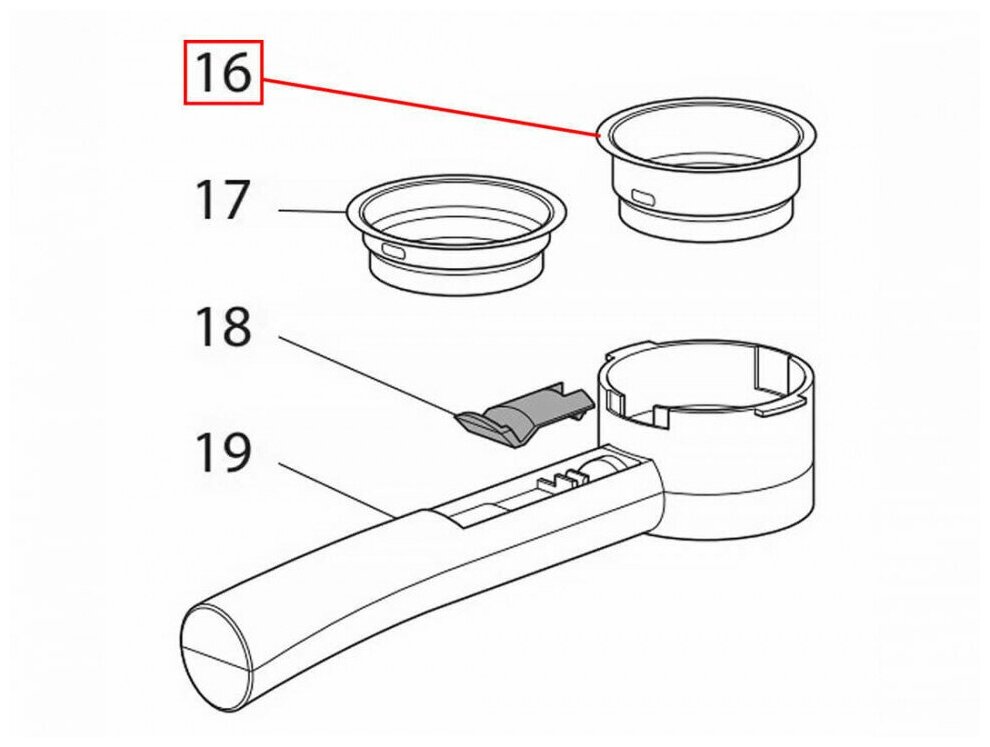 16

17

18

19