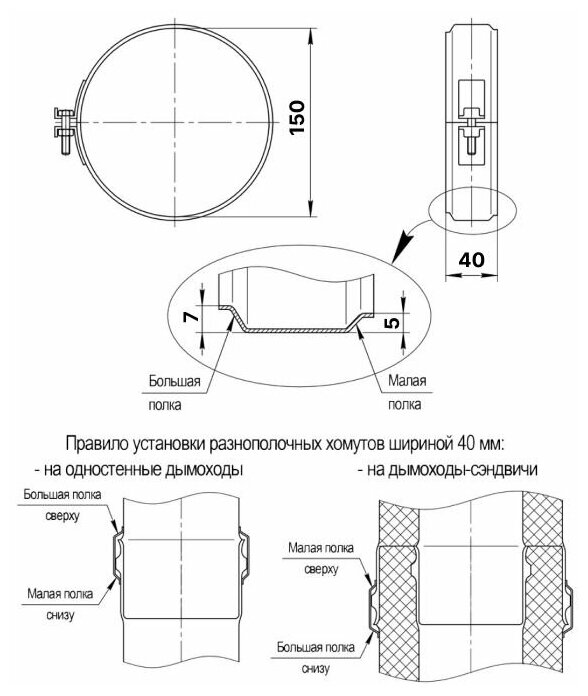 150

40

7

5

Большая полка

Малая полка

Правило установки разнополочных хомутов шириной 40 мм:

- на одностенные дымоходы

Большая полка сверху

Малая полка снизу

- на дымоходы-сэндвичи

Малая полка сверху

Большая полка снизу