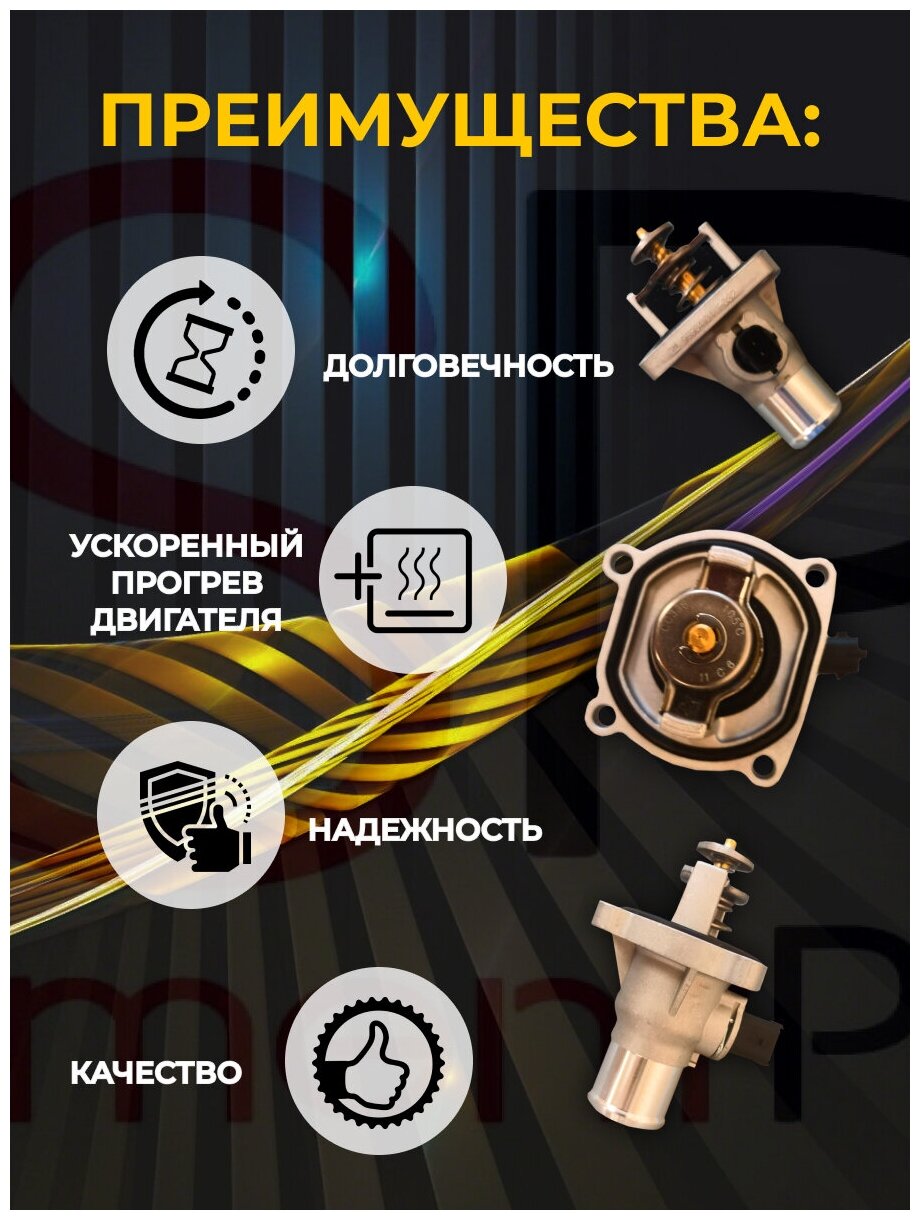 ПРЕИМУЩЕСТВА:

ДОЛГОВЕЧНОСТЬ

УСКОРЕННЫЙ ПРОГРЕВ ДВИГАТЕЛЯ

НАДЕЖНОСТЬ

КАЧЕСТВО