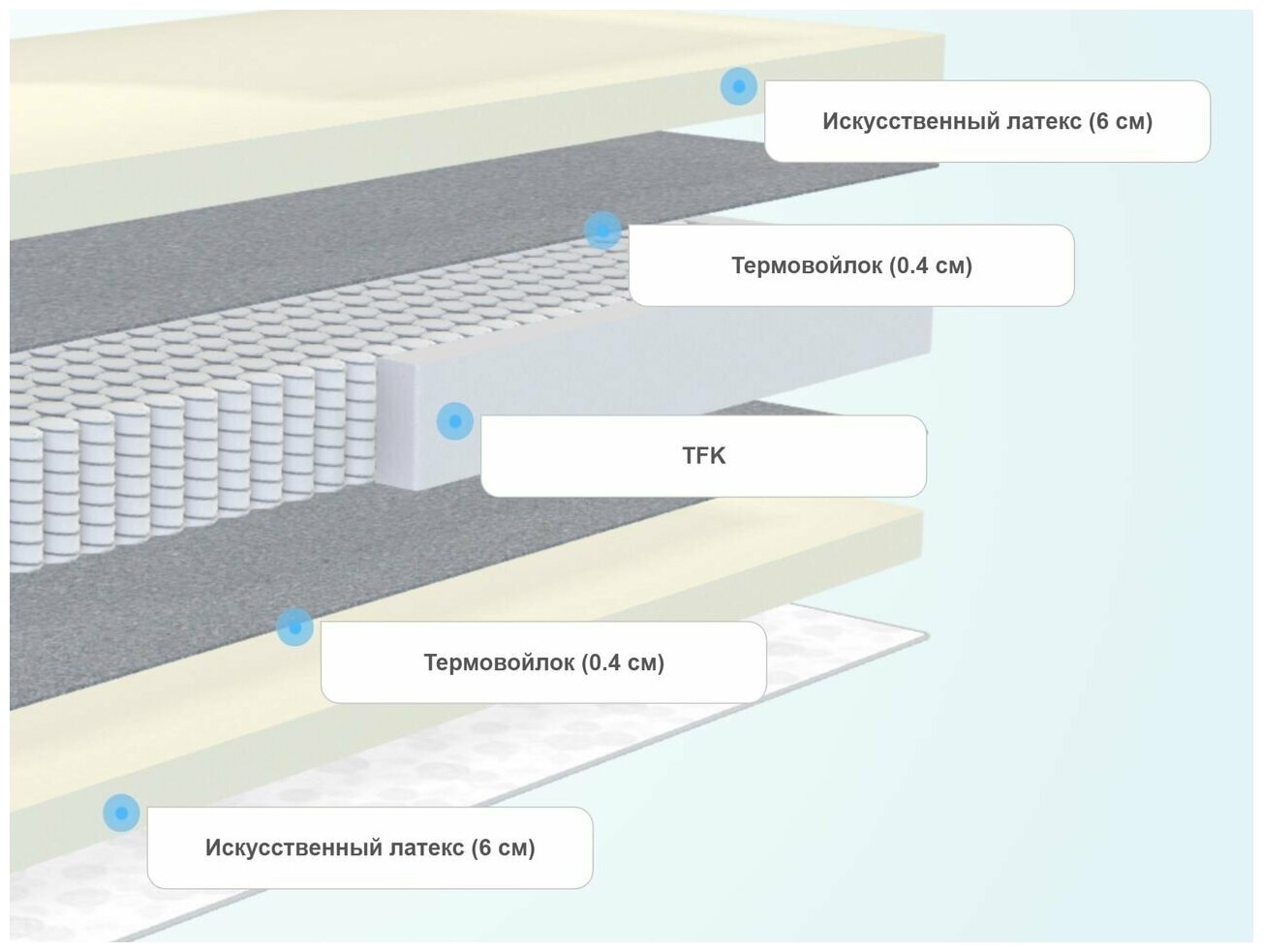 Искусственный латекс (6 см)

Термовойлок (0.4 см)

TFK

Термовойлок (0.4 см)

Искусственный латекс (6 см)