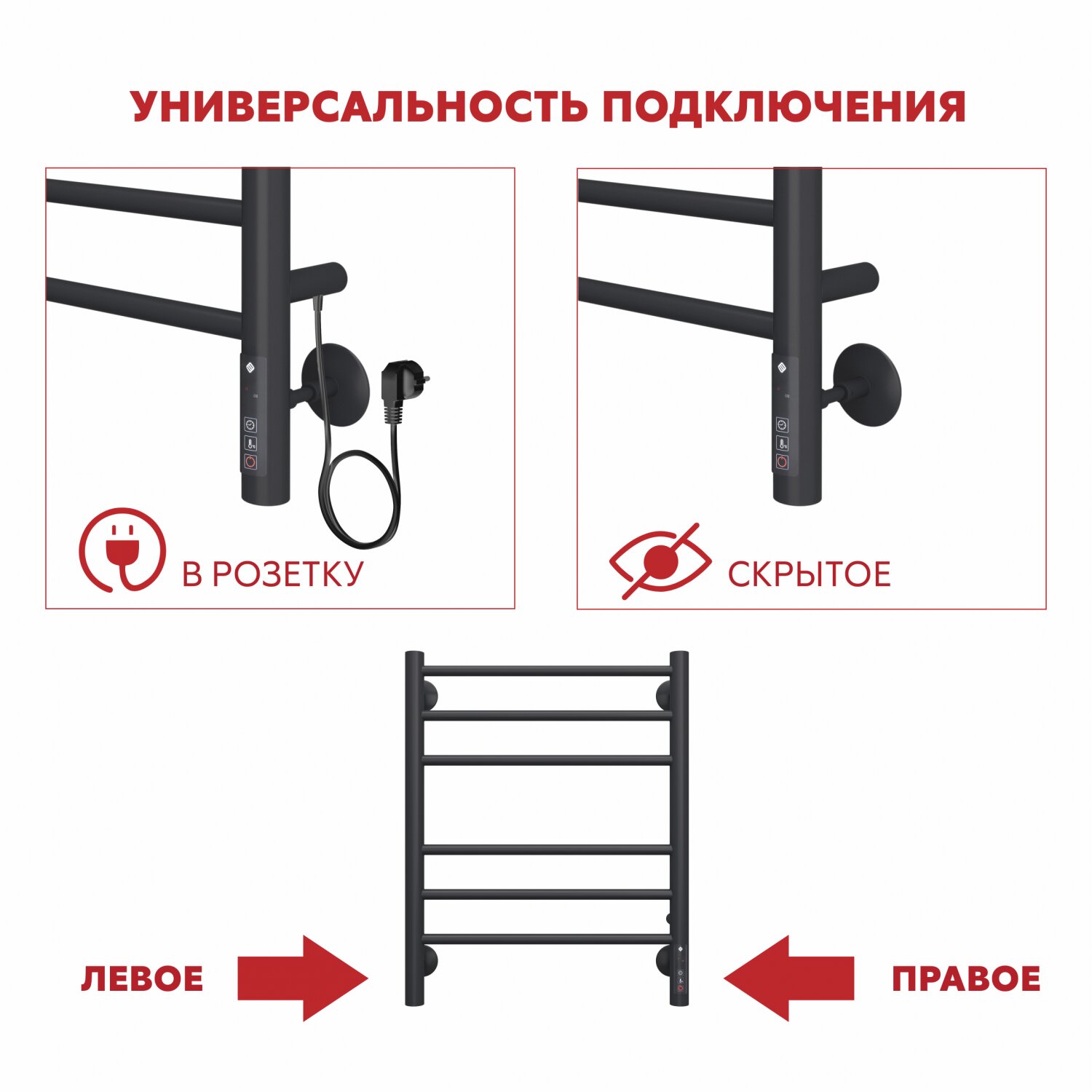 УНИВЕРСАЛЬНОСТЬ ПОДКЛЮЧЕНИЯ

В РОЗЕТКУ

СКРЫТОЕ

ЛЕВОЕ

ПРАВОЕ