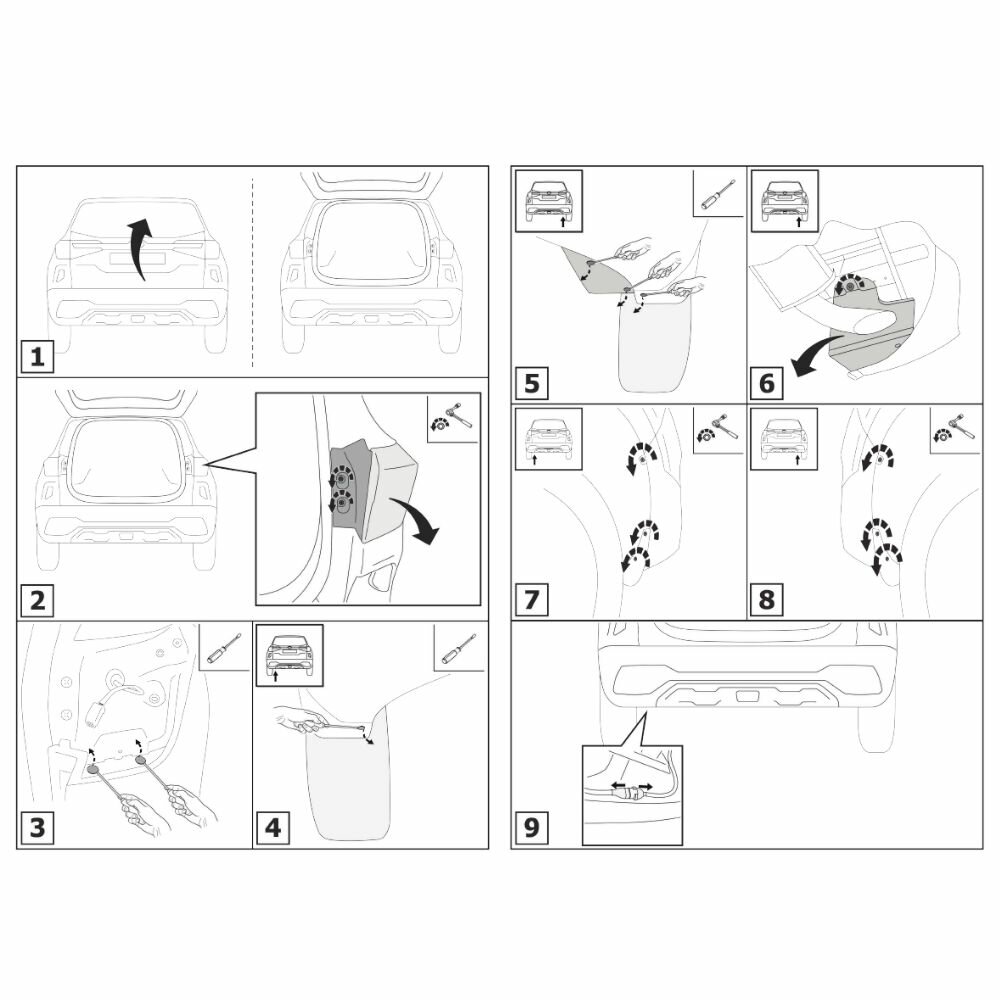 1

2

3

4

5

6

7

8

9