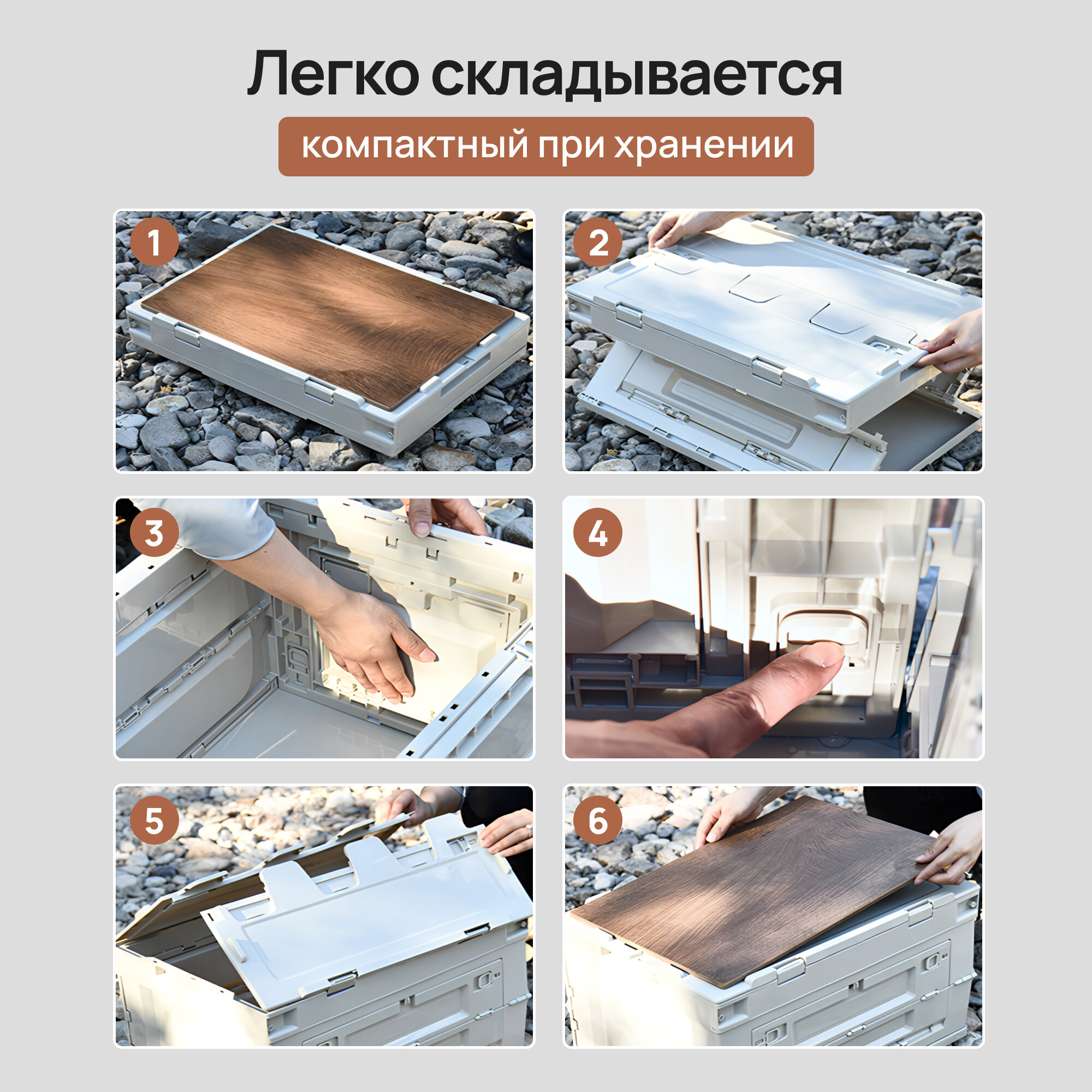 Легко складывается

компактный при хранении

1

2

3

4

5

6