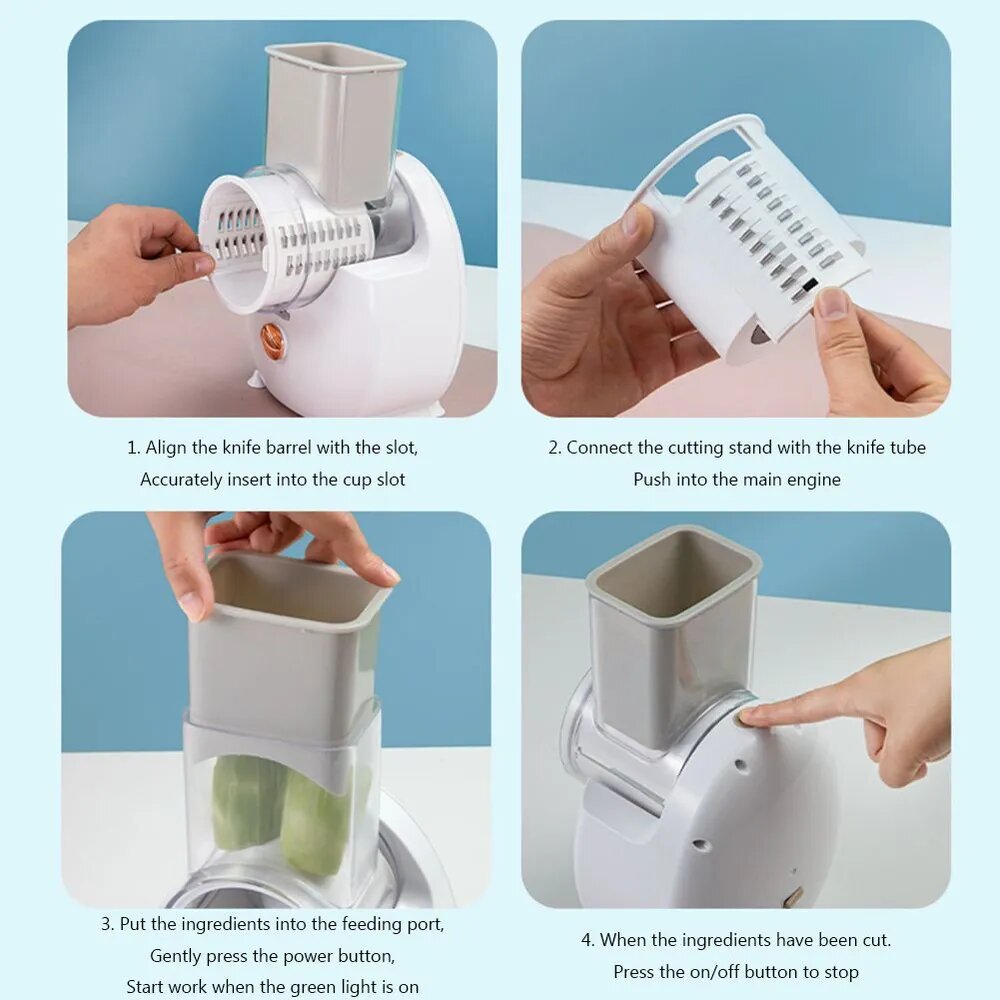 1. Align the knife barrel with the slot,
Accurately insert into the cup slot

2. Connect the cutting stand with the knife tube
Push into the main engine

3. Put the ingredients into the feeding port,
Gently press the power button,
Start work when the green light is on

4. When the ingredients have been cut.
Press the on/off button to stop