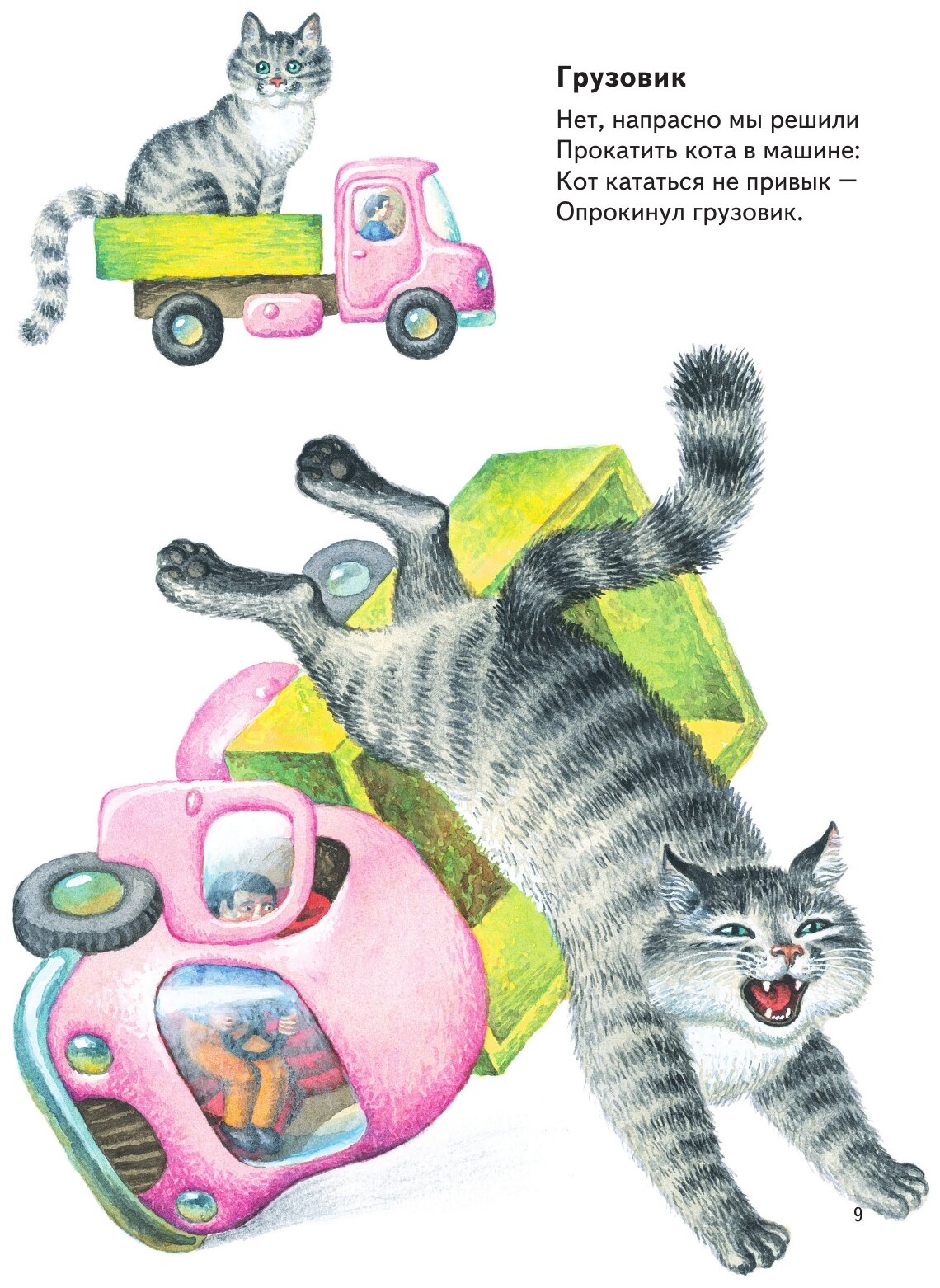 Грузовик

Нет, напрасно мы решили
Прокатить кота в машине:
Кот кататься не привык —
Опрокинул грузовик.

9