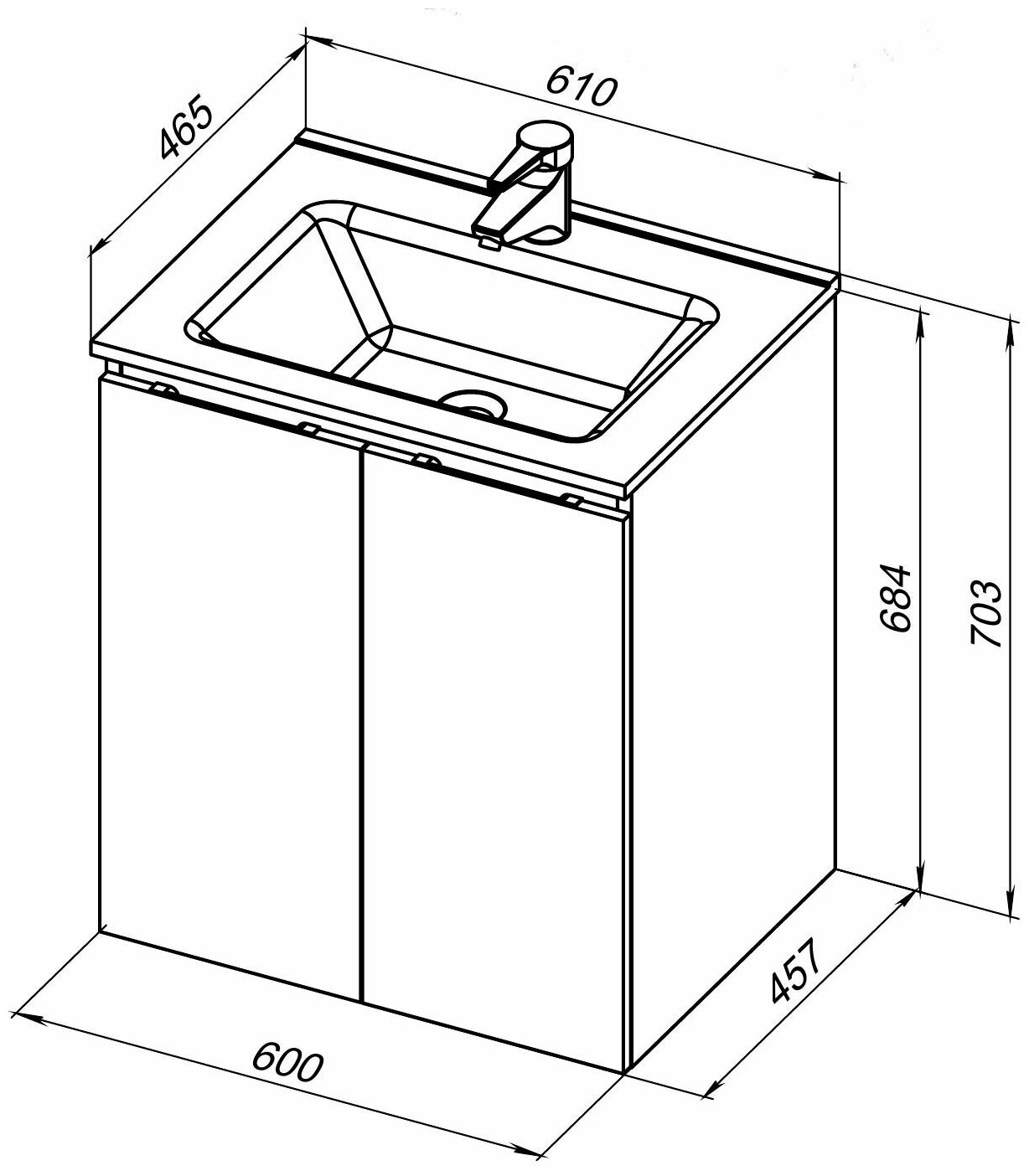 465
610
684
703
457
600