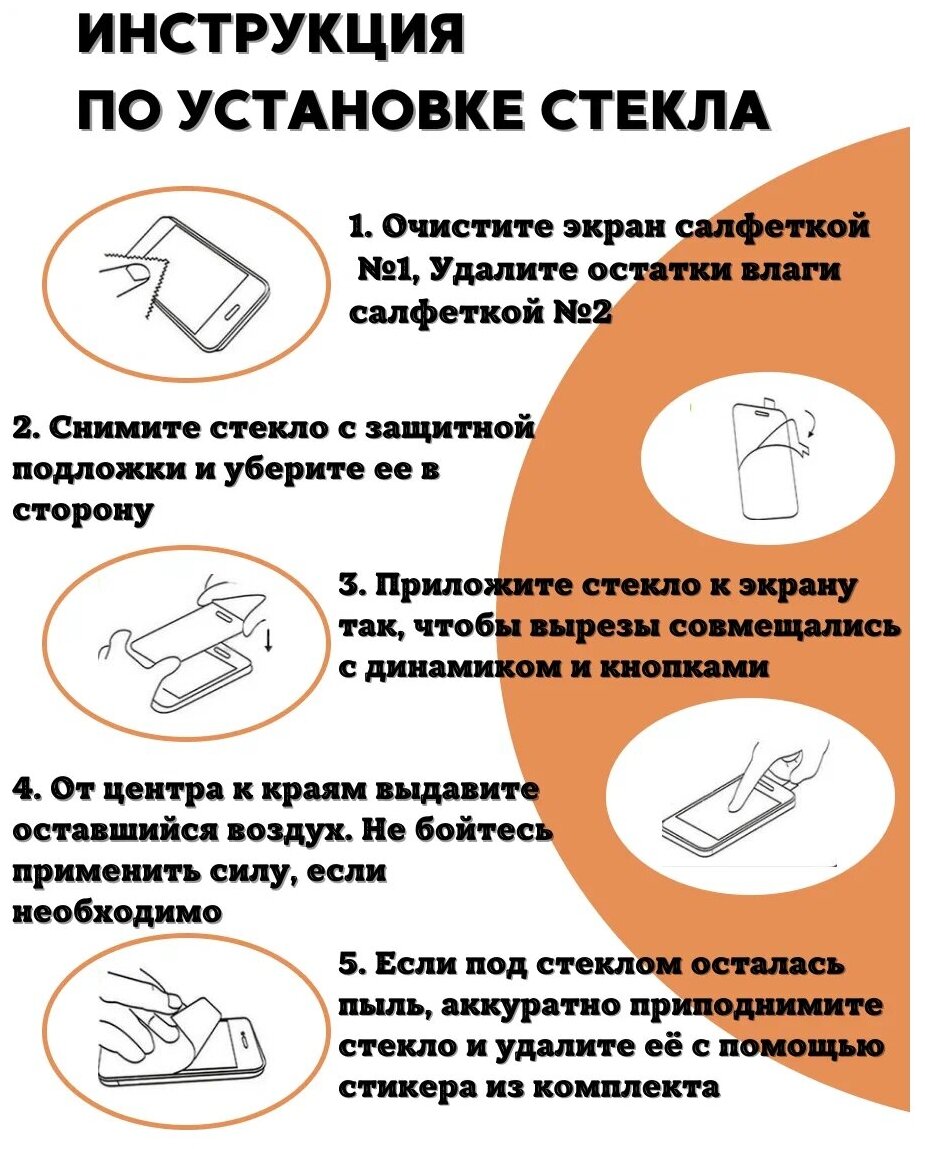 ИНСТРУКЦИЯ
ПО УСТАНОВКЕ СТЕКЛА

1. Очистите экран салфеткой №1, Удалите остатки влаги салфеткой №2

2. Снимите стекло с защитной подложки и уберите ее в сторону

3. Приложите стекло к экрану так, чтобы вырезы совмещались с динамиком и кнопками

4. От центра к краям выдавите оставшийся воздух. Не бойтесь применить силу, если необходимо

5. Если под стеклом осталась пыль, аккуратно приподнимите стекло и удалите её с помощью стикера из комплекта