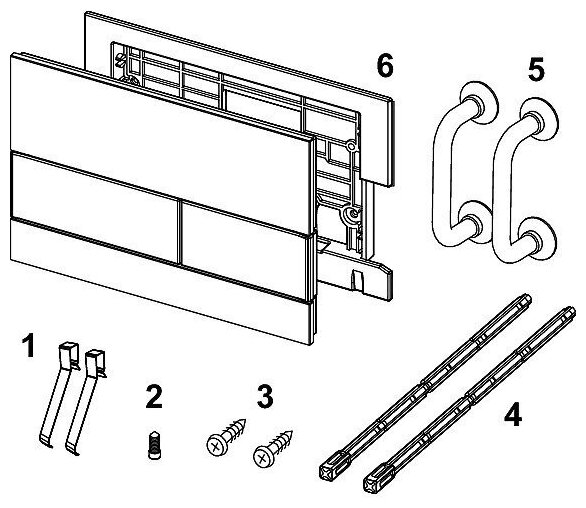 6
5
1
2
3
4