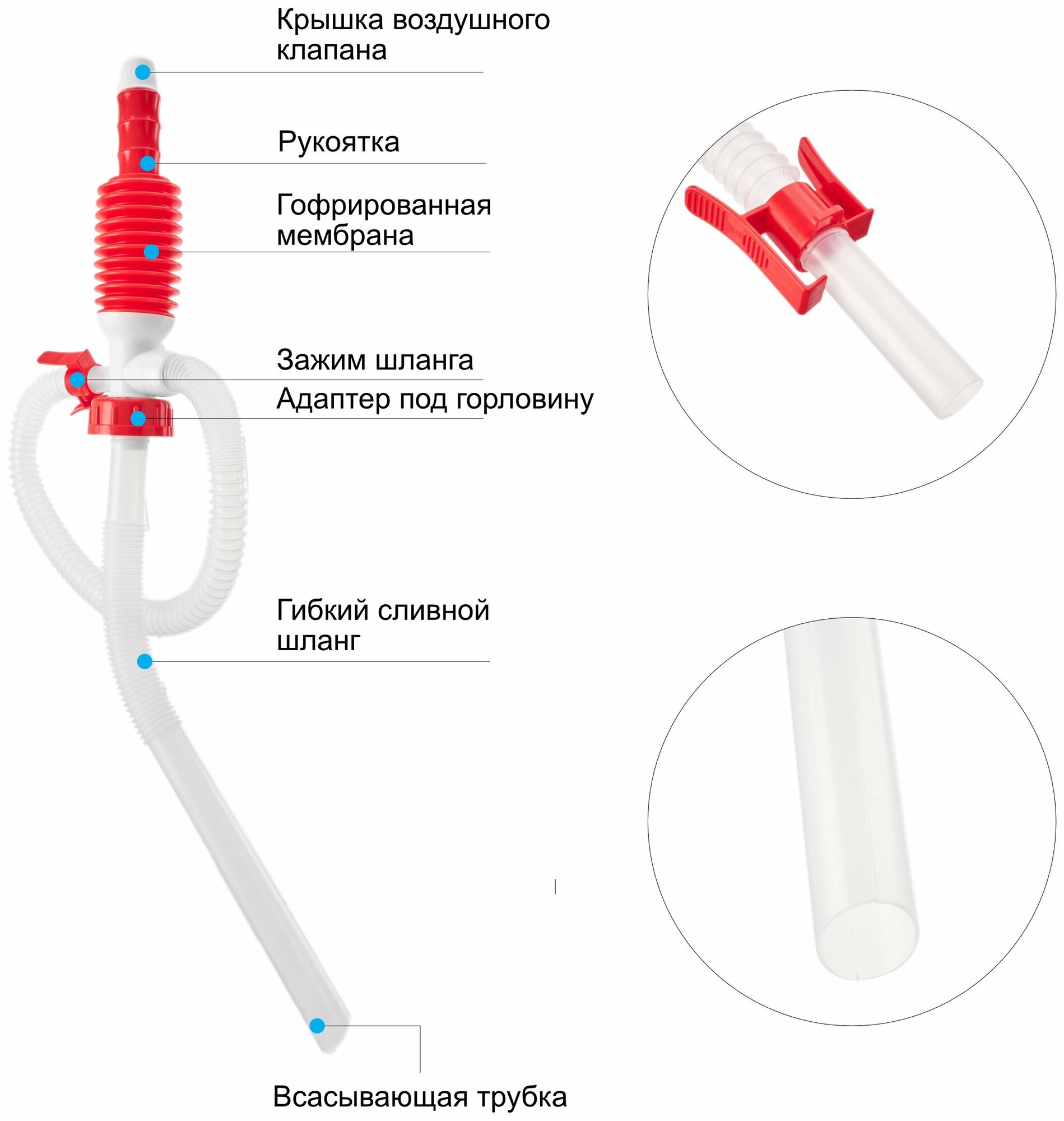 Крышка воздушного клапана

Рукоятка

Гофрированная мембрана

Зажим шланга

Адаптер под горловину

Гибкий сливной шланг

Всасывающая трубка