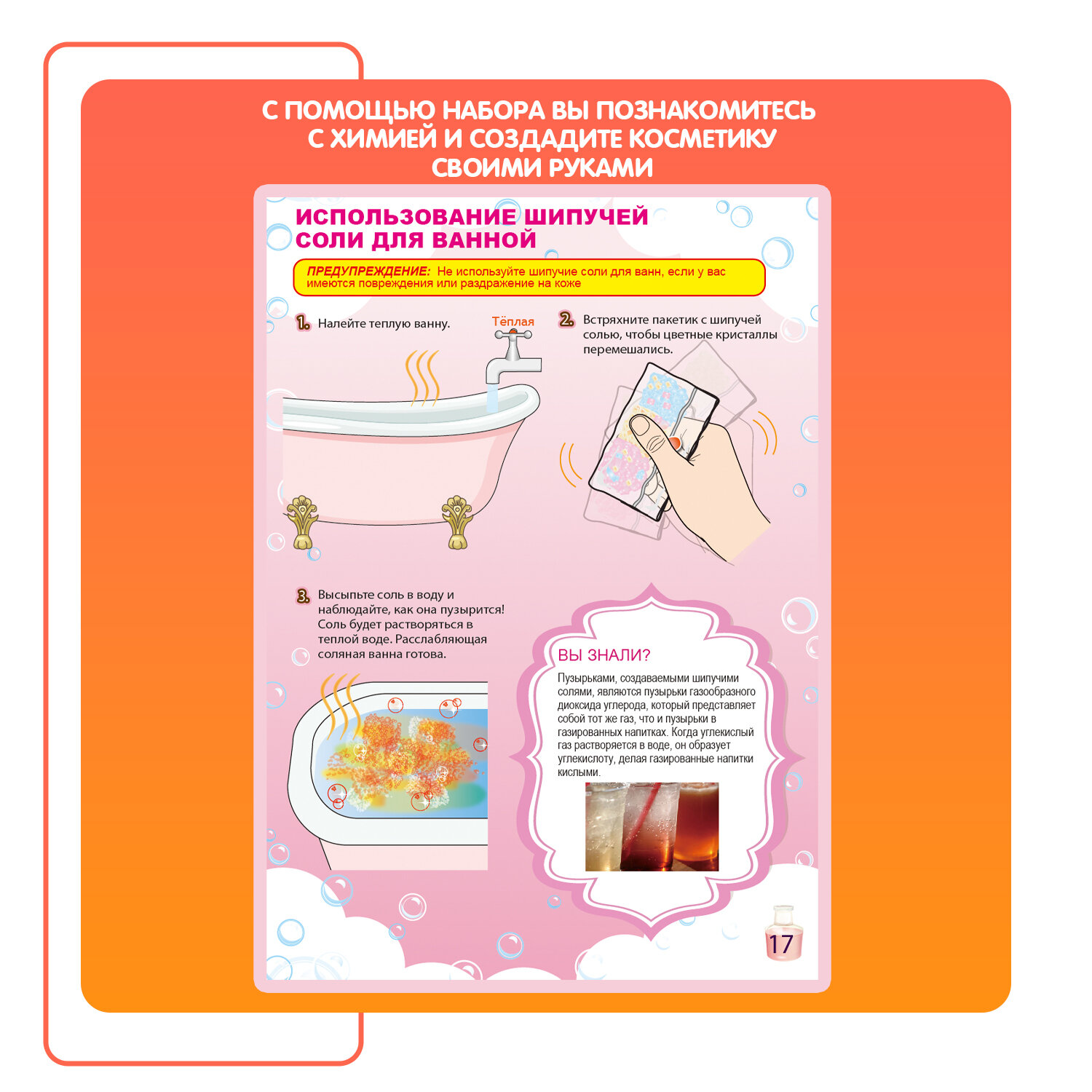 С ПОМОЩЬЮ НАБОРА ВЫ ПОЗНАКОМИТЕСЬ С ХИМИЕЙ И СОЗДАДИТЕ КОСМЕТИКУ СВОИМИ РУКАМИ

ИСПОЛЬЗОВАНИЕ ШИПУЧЕЙ СОЛИ ДЛЯ ВАННОЙ

ПРЕДУПРЕЖДЕНИЕ: Не используйте шипучие соли для ванн, если у вас имеются повреждения или раздражение на коже

1. Налейте теплую ванну.

Тёплая

2. Встряхните пакетик с шипучей солью, чтобы цветные кристаллы перемешались.

3. Высыпьте соль в воду и наблюдайте, как она пузырится! Соль будет растворяться в теплой воде. Расслабляющая соляная ванна готова.

ВЫ ЗНАЛИ?

Пузырьками, создаваемыми шипучими солями, являются пузырьки газообразного диоксида углерода, который представляет собой тот же газ, что и пузырьки в газированных напитках. Когда углекислый газ растворяется в воде, он образует углекислоту, делая газированные напитки кислыми.

17