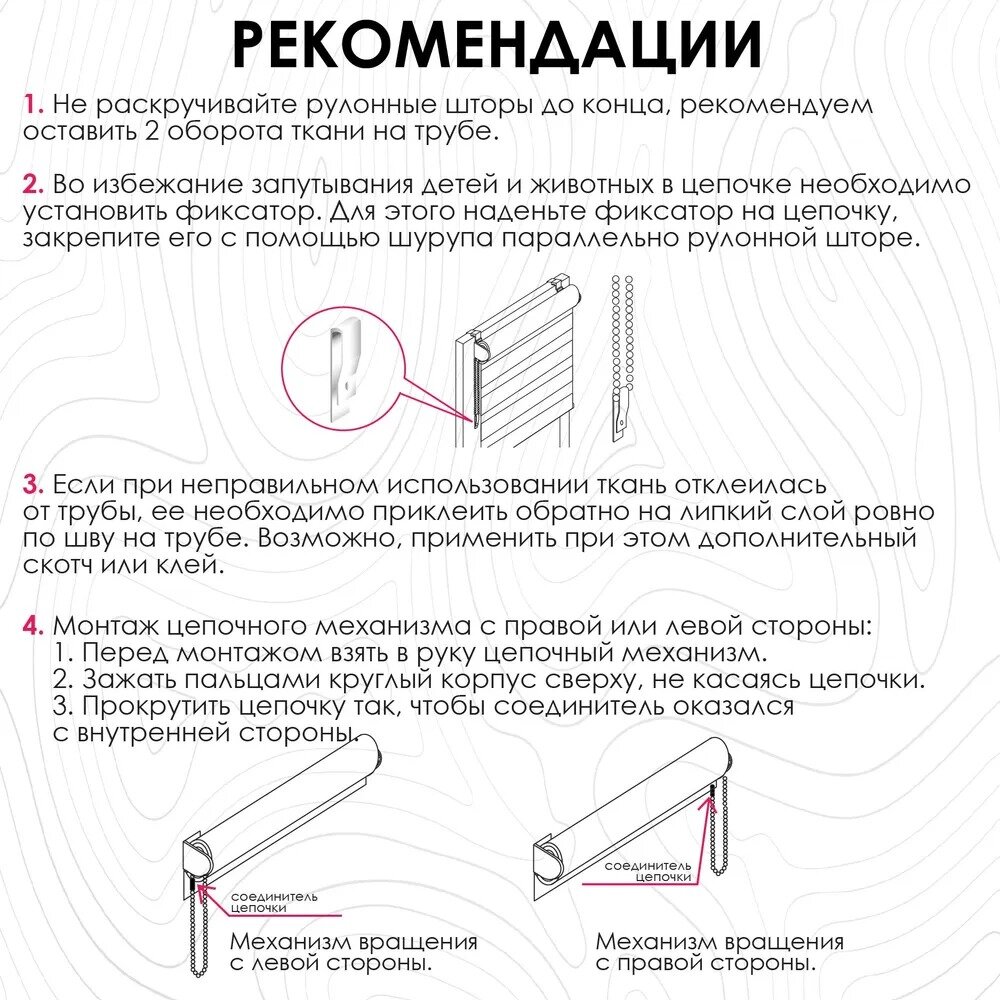 РЕКОМЕНДАЦИИ

1. Не раскручивайте рулонные шторы до конца, рекомендуем оставить 2 оборота ткани на трубе.

2. Во избежание запутывания детей и животных в цепочке необходимо установить фиксатор. Для этого наденьте фиксатор на цепочку, закрепите его с помощью шурупа параллельно рулонной шторе.

3. Если при неправильном использовании ткань отклеилась от трубы, ее необходимо приклеить обратно на липкий слой ровно по шву на трубе. Возможно, применить при этом дополнительный скотч или клей.

4. Монтаж цепочного механизма с правой или левой стороны:
1. Перед монтажом взять в руку цепочный механизм.
2. Зажать пальцами круглый корпус сверху, не касаясь цепочки.
3. Прокрутить цепочку так, чтобы соединитель оказался с внутренней стороны.

соединитель цепочки

Механизм вращения с левой стороны.

соединитель цепочки

Механизм вращения с правой стороны.