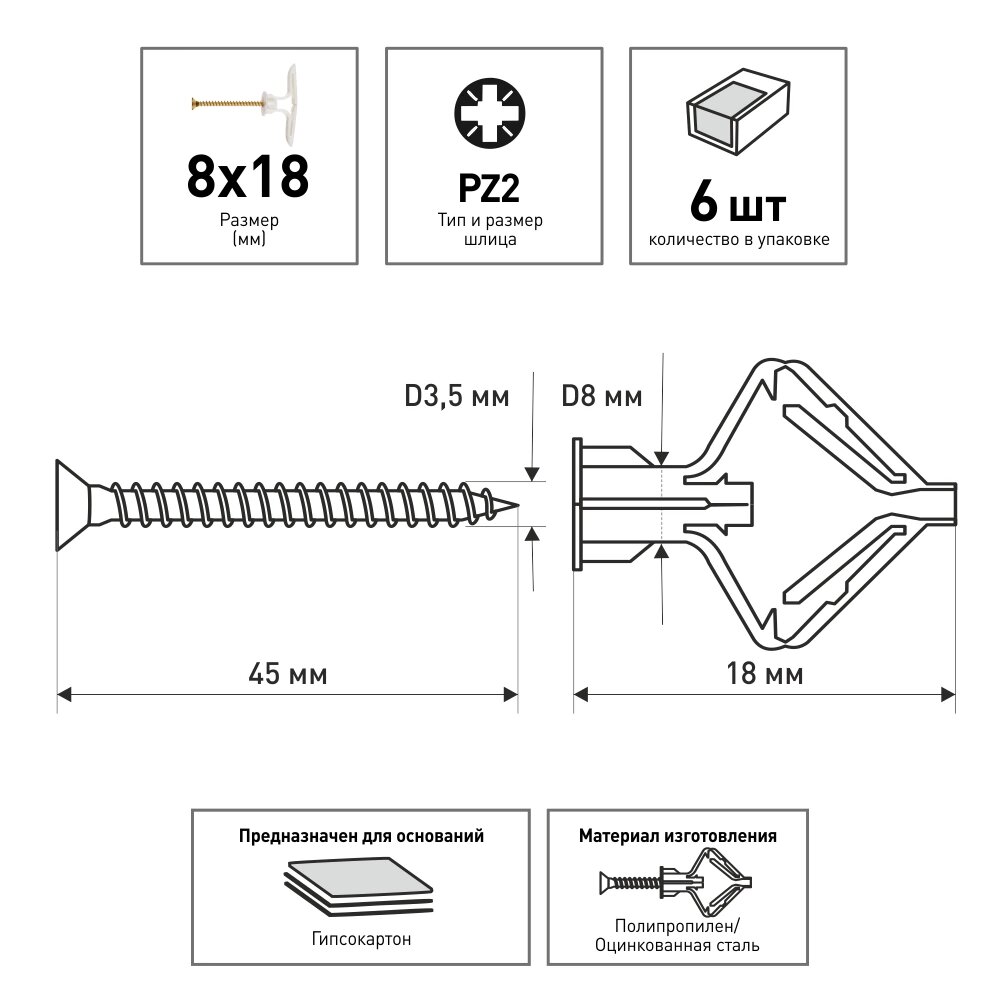 8x18
Размер
(мм)

PZ2
Тип и размер
шлица

6 шт
количество в упаковке

D3,5 мм

D8 мм

45 мм

18 мм

Предназначен для оснований

Гипсокартон

Материал изготовления

Полипропилен/
Оцинкованная сталь