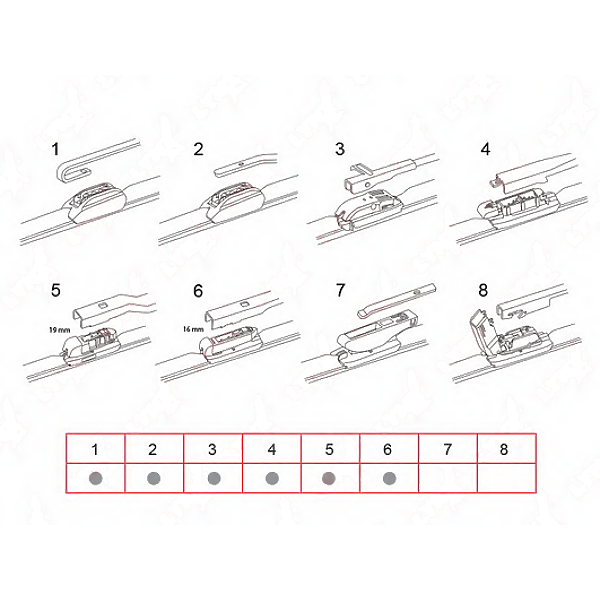 1

2

3

4

5

19 mm

6

16 mm

7

8

| 1 | 2 | 3 | 4 | 5 | 6 | 7 | 8 |
|---|---|---|---|---|---|---|---|
| ● | ● | ● | ● | ● | ● | | |