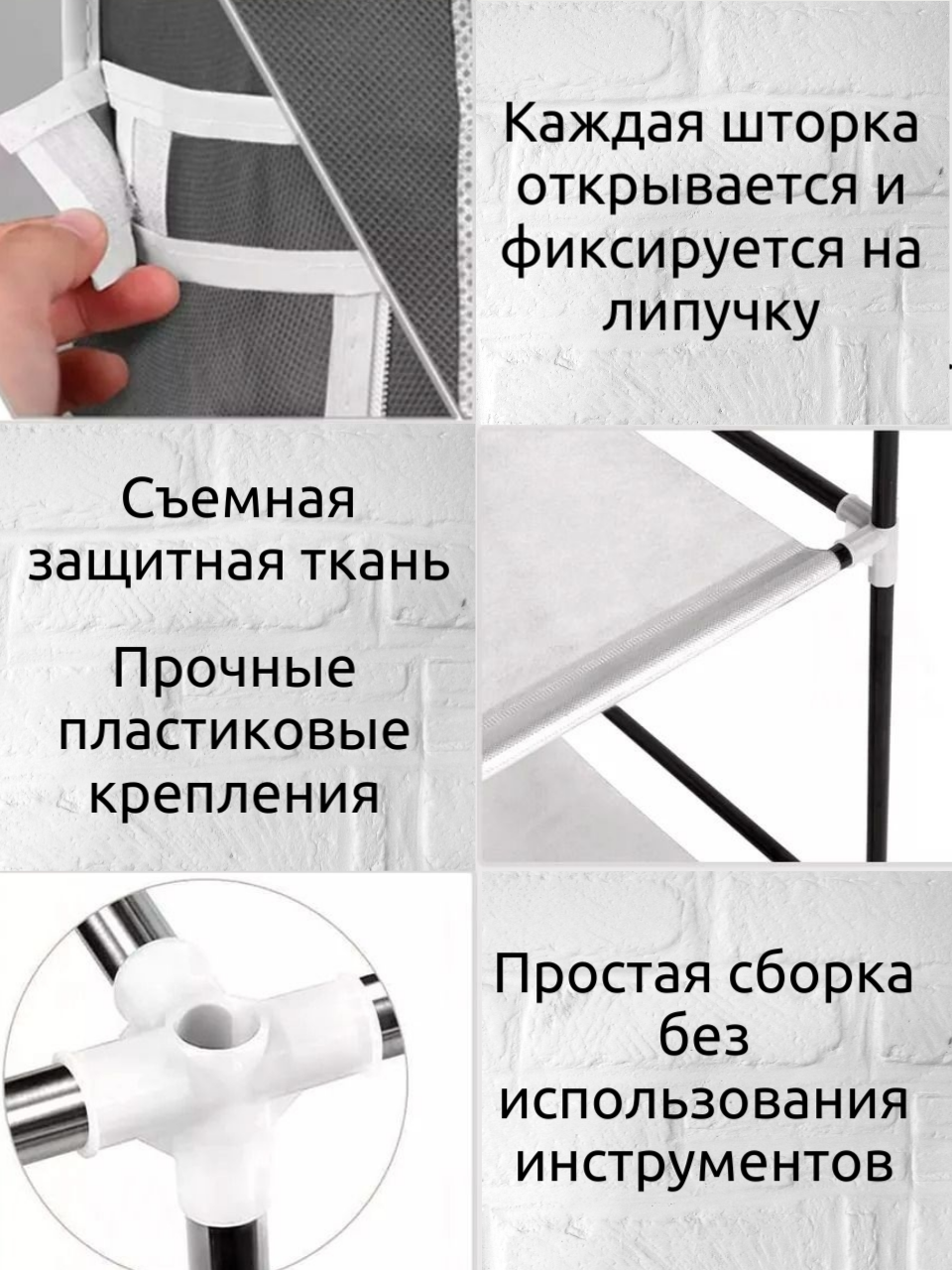 Каждая шторка открывается и фиксируется на липучку

Съемная защитная ткань

Прочные пластиковые крепления

Простая сборка без использования инструментов