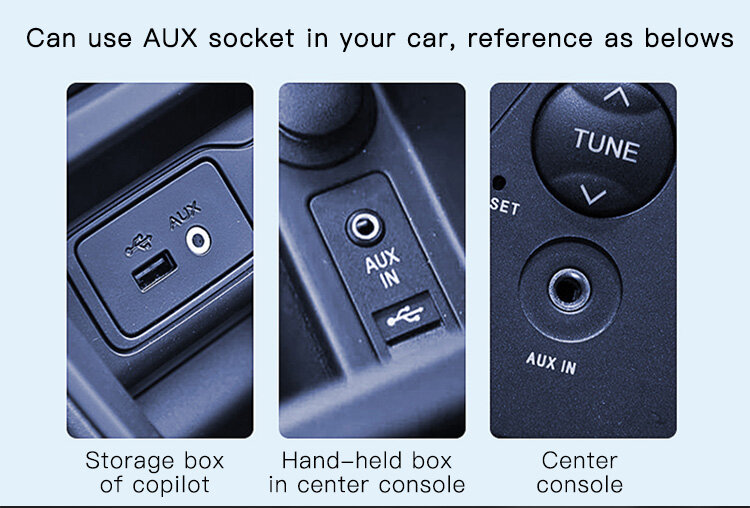 Can use AUX socket in your car, reference as belows

AUX

Storage box of copilot

AUX IN

Hand-held box in center console

TUNE

SET

AUX IN

Center console