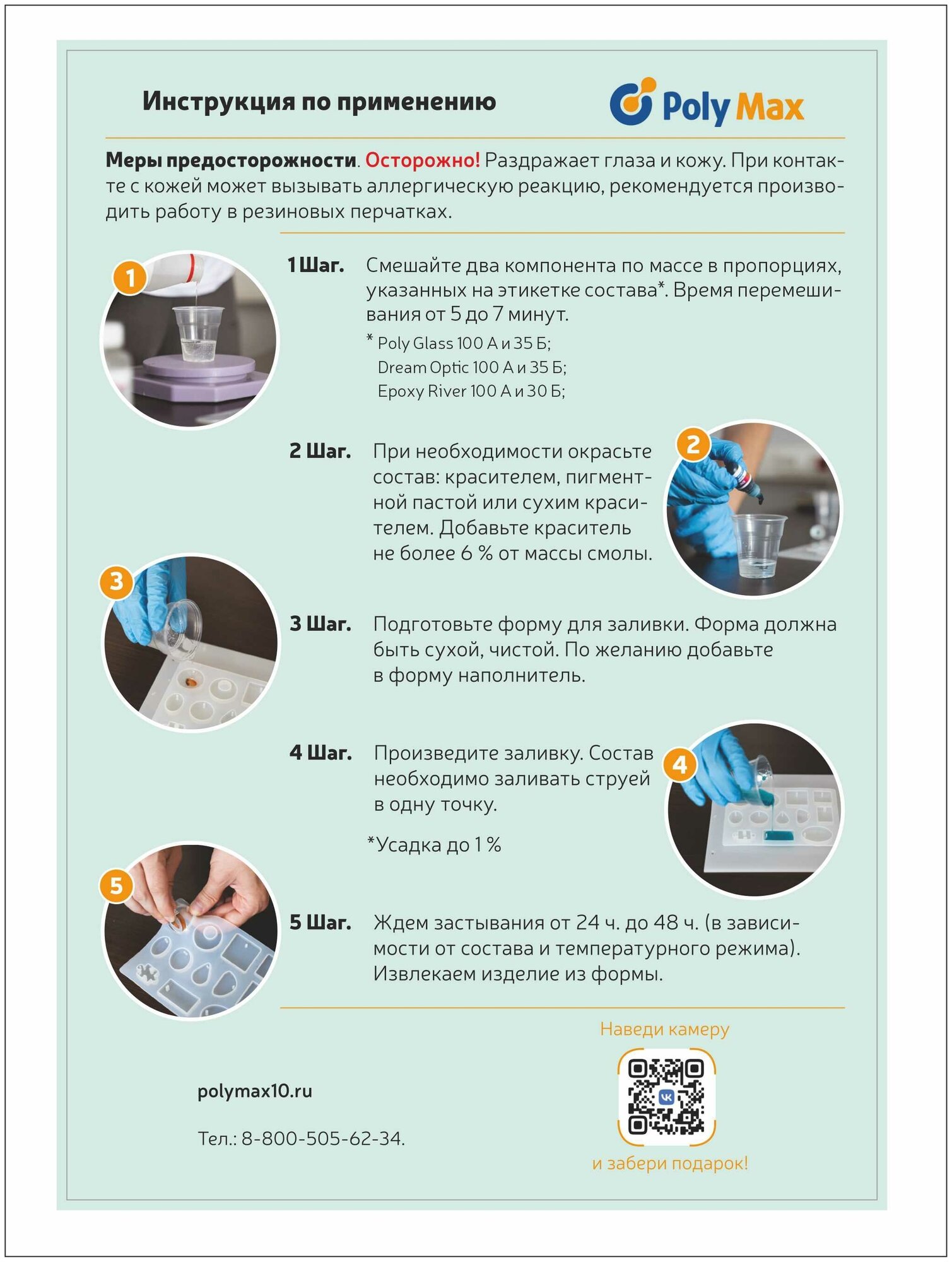 Инструкция по применению

Poly Max

Меры предосторожности. Осторожно! Раздражает глаза и кожу. При контакте с кожей может вызывать аллергическую реакцию, рекомендуется производить работу в резиновых перчатках.

1

1 Шаг. Смешайте два компонента по массе в пропорциях, указанных на этикетке состава*. Время перемешивания от 5 до 7 минут.

* Poly Glass 100 А и 35 Б;
Dream Optic 100 А и 35 Б;
Epoxy River 100 А и 30 Б;

2

2 Шаг. При необходимости окрасьте состав: красителем, пигментной пастой или сухим красителем. Добавьте краситель не более 6 % от массы смолы.

3

3 Шаг. Подготовьте форму для заливки. Форма должна быть сухой, чистой. По желанию добавьте в форму наполнитель.

4

4 Шаг. Произведите заливку. Состав необходимо заливать струей в одну точку.

*Усадка до 1 %

5

5 Шаг. Ждем застывания от 24 ч. до 48 ч. (в зависимости от состава и температурного режима). Извлекаем изделие из формы.

Наведи камеру

и забери подарок!

polymax10.ru

Тел.: 8-800-505-62-34.