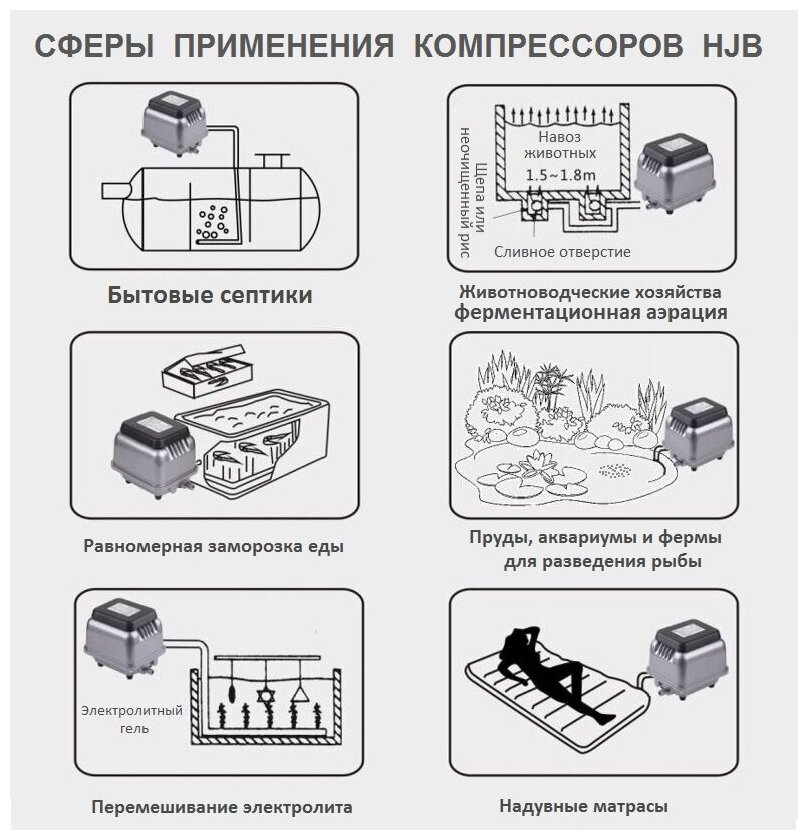 СФЕРЫ ПРИМЕНЕНИЯ КОМПРЕССОРОВ HJB

Бытовые септики

Навоз животных
1.5~1.8m
Щепа или неочищенный рис
Сливное отверстие

Животноводческие хозяйства
ферментационная аэрация

Равномерная заморозка еды

Пруды, аквариумы и фермы
для разведения рыбы

Электролитный гель

Перемешивание электролита

Надувные матрасы