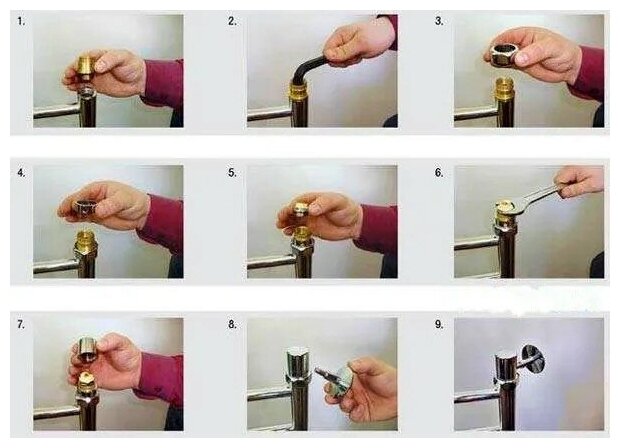 1.

2.

3.

4.

5.

6.

7.

8.

9.